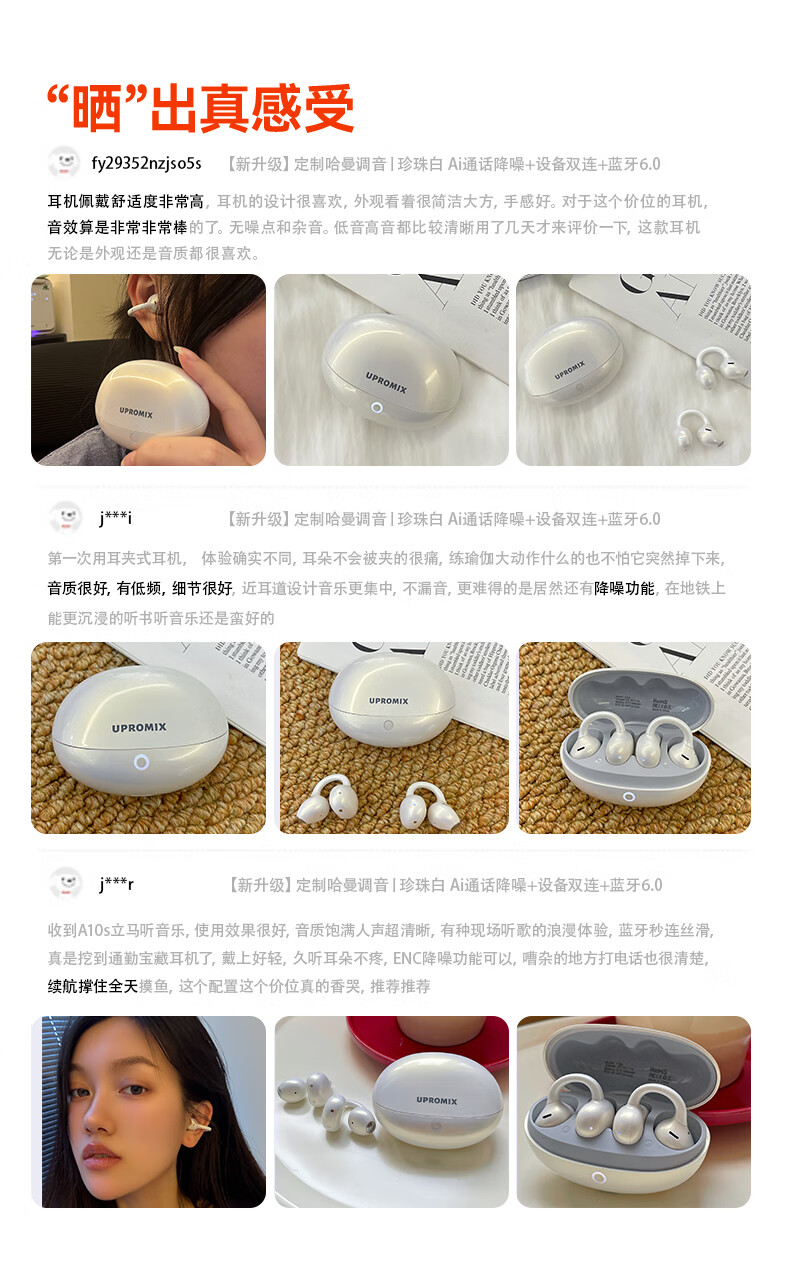 “晒”出真感受

fy29352nzjso5s 【新升级】定制哈曼调音 | 珍珠白 Ai通话降噪+设备双连+蓝牙6.0

耳机佩戴舒适度非常高，耳机的设计很喜欢，外观看着很简洁大方，手感好。对于这个价位的耳机，音效算是非常非常棒的了。无噪点和杂音。低音高音都比较清晰用了几天才来评价一下，这款耳机无论是外观还是音质都很喜欢。

UPROMIX

UPROMIX

UPROMIX

j***i 【新升级】定制哈曼调音 | 珍珠白 Ai通话降噪+设备双连+蓝牙6.0

第一次用耳夹式耳机， 体验确实不同，耳朵不会被夹的很痛，练瑜伽大动作什么的也不怕它突然掉下来，音质很好，有低频，细节很好，近耳道设计音乐更集中，不漏音，更难得的是居然还有降噪功能，在地铁上能更沉浸的听书听音乐还是蛮好的

UPROMIX

UPROMIX

j***r 【新升级】定制哈曼调音 | 珍珠白 Ai通话降噪+设备双连+蓝牙6.0

收到A10s立马听音乐，使用效果很好，音质饱满人声超清晰，有种现场听歌的浪漫体验，蓝牙秒连丝滑，真是挖到通勤宝藏耳机了，戴上好轻，久听耳朵不疼，ENC降噪功能可以，嘈杂的地方打电话也很清楚，续航撑住全天摸鱼，这个配置这个价位真的香哭，推荐推荐

UPROMIX