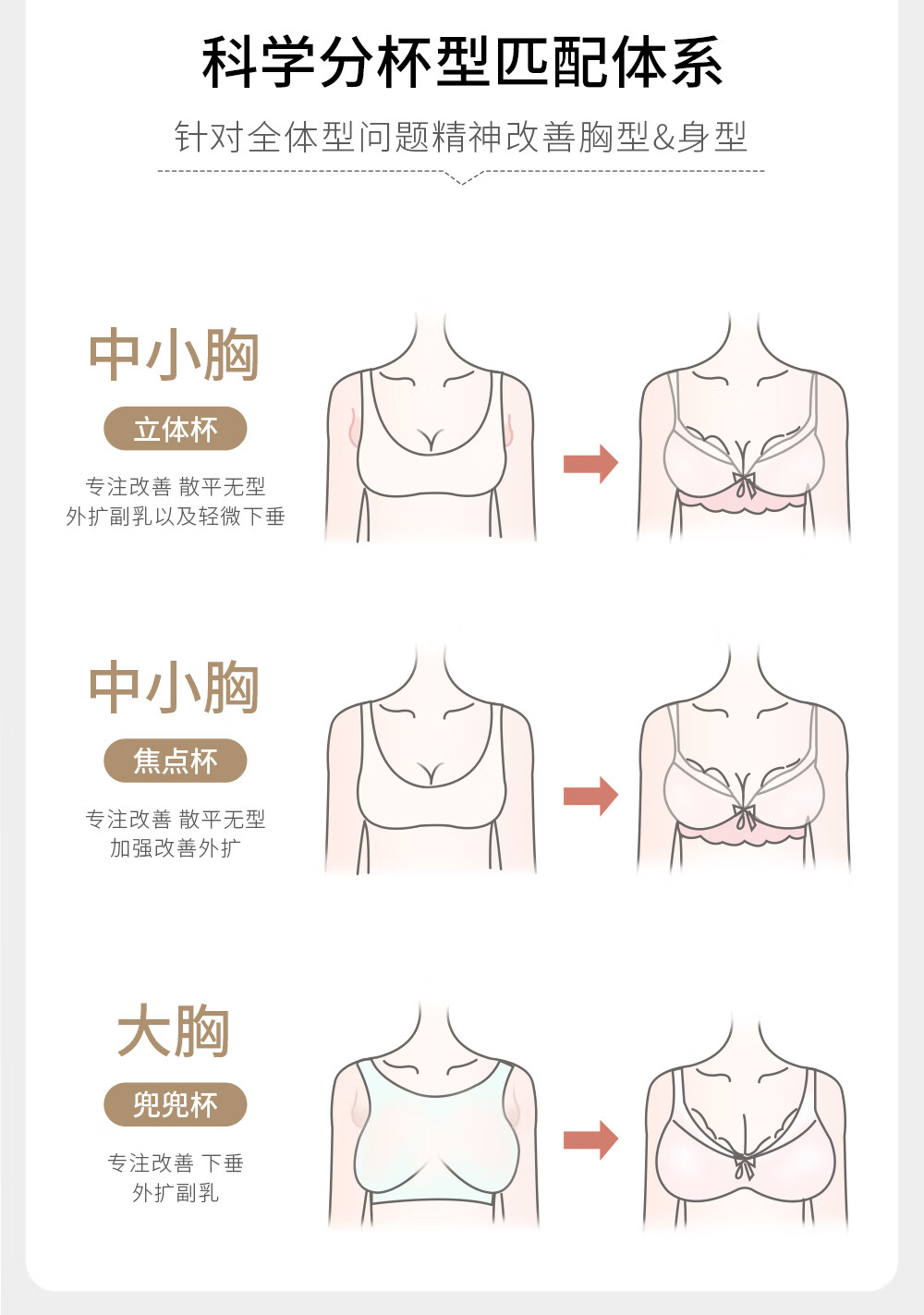 科学分杯型匹配体系

针对全体型问题精神改善胸型&身型

中小胸

立体杯

专注改善 散平无型
外扩副乳以及轻微下垂

中小胸

焦点杯

专注改善 散平无型
加强改善外扩

大胸

兜兜杯

专注改善 下垂
外扩副乳