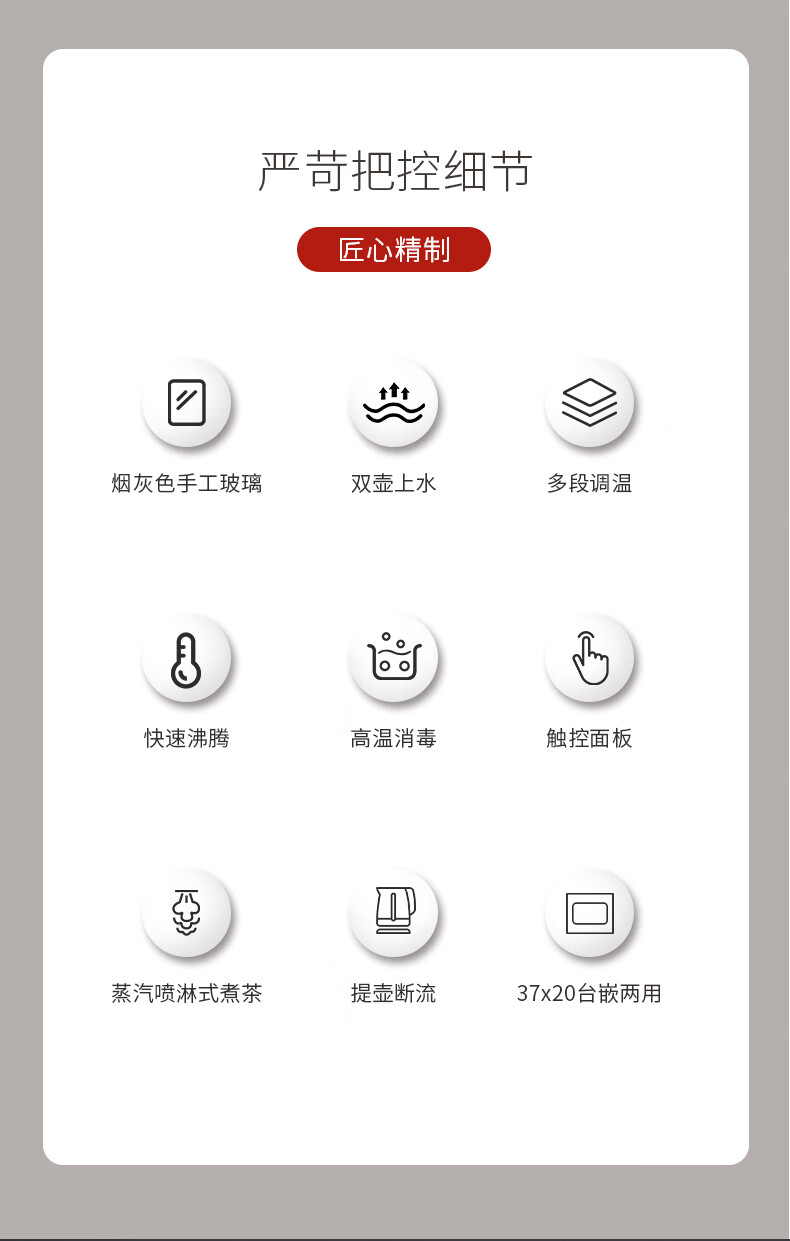 严苛把控细节

匠心精制

烟灰色手工玻璃

双壶上水

多段调温

快速沸腾

高温消毒

触控面板

蒸汽喷淋式煮茶

提壶断流

37x20台嵌两用