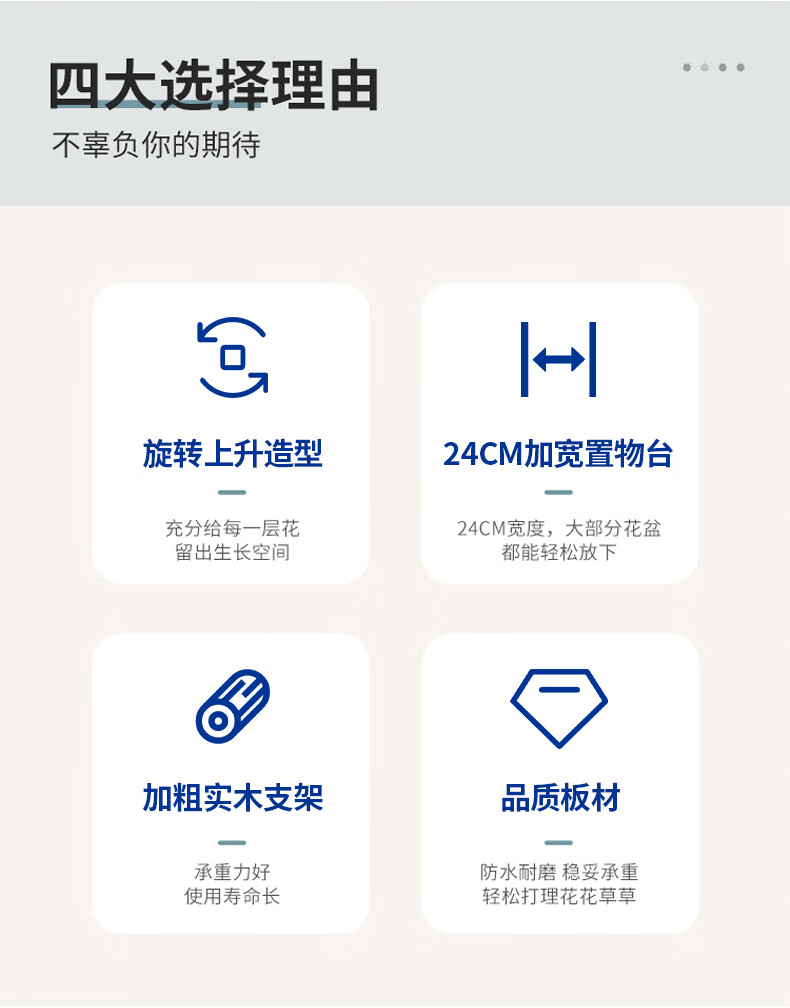 四大选择理由

不辜负你的期待

旋转上升造型

充分给每一层花
留出生长空间

24CM加宽置物台

24CM宽度，大部分花盆
都能轻松放下

加粗实木支架

承重力好
使用寿命长

品质板材

防水耐磨 稳妥承重
轻松打理花花草草