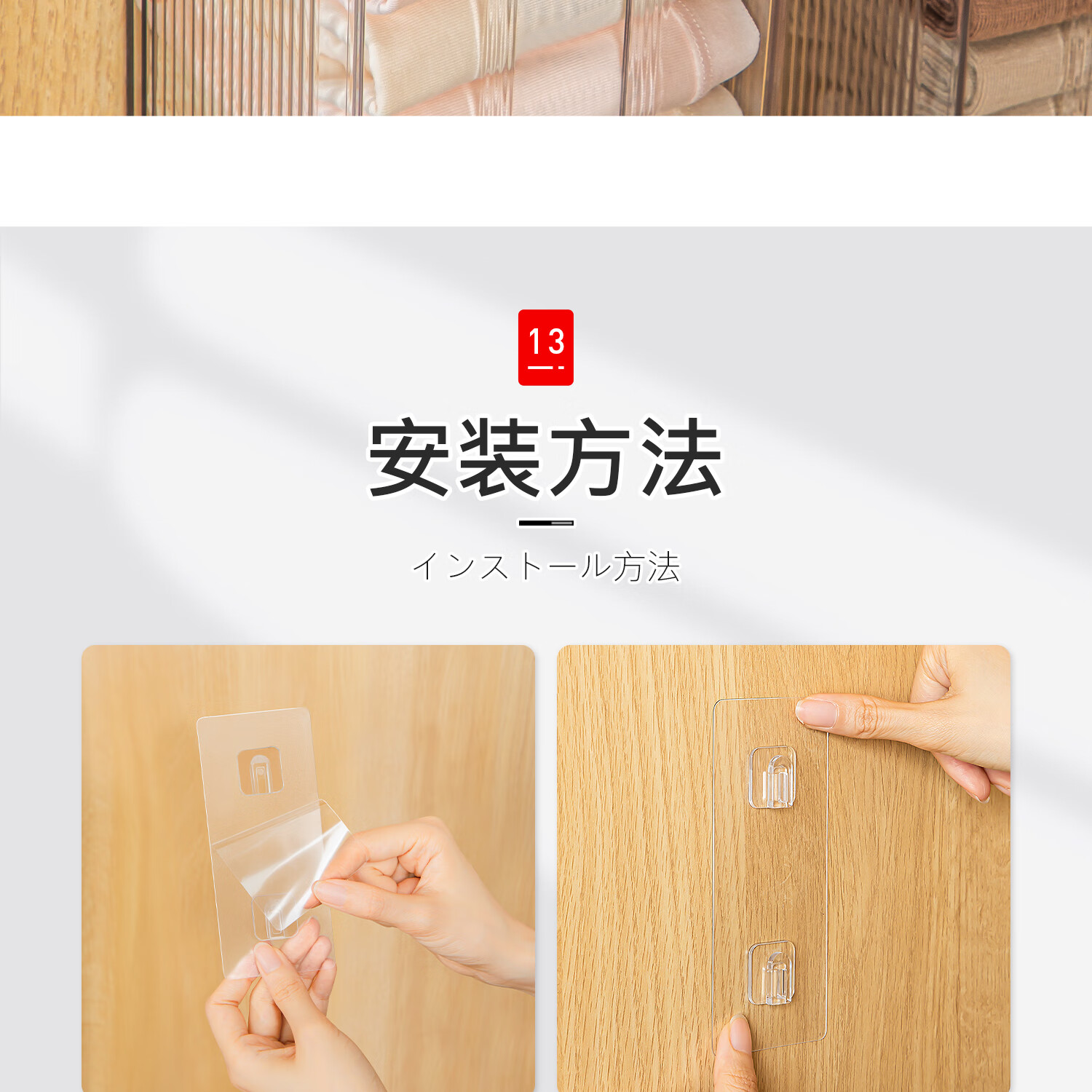 13

安装方法

インストール方法