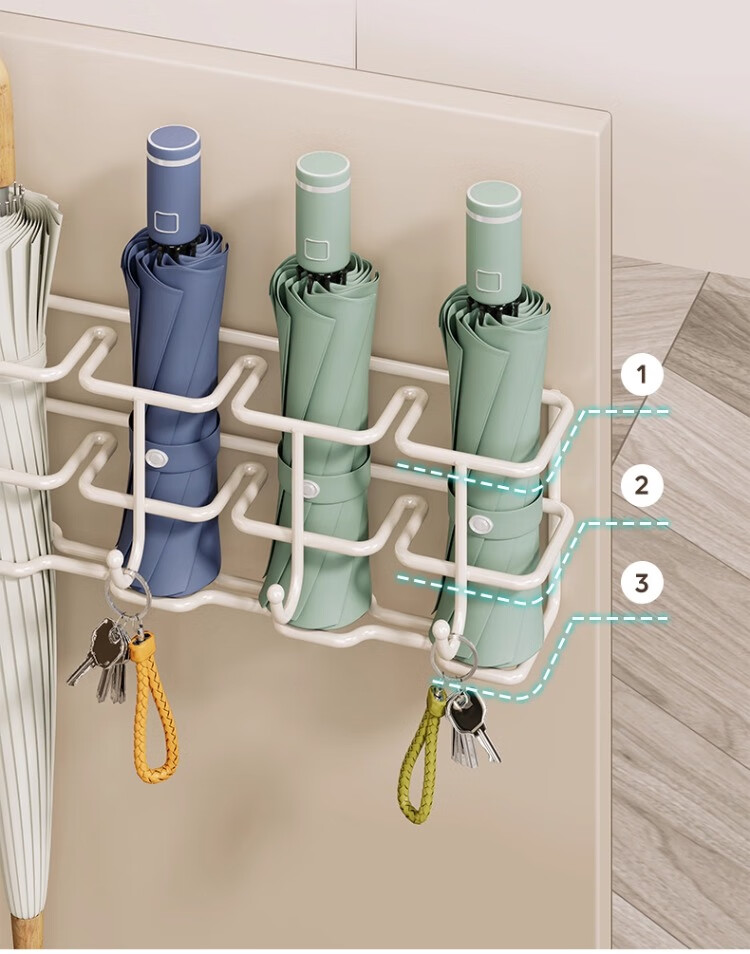 1
2
3