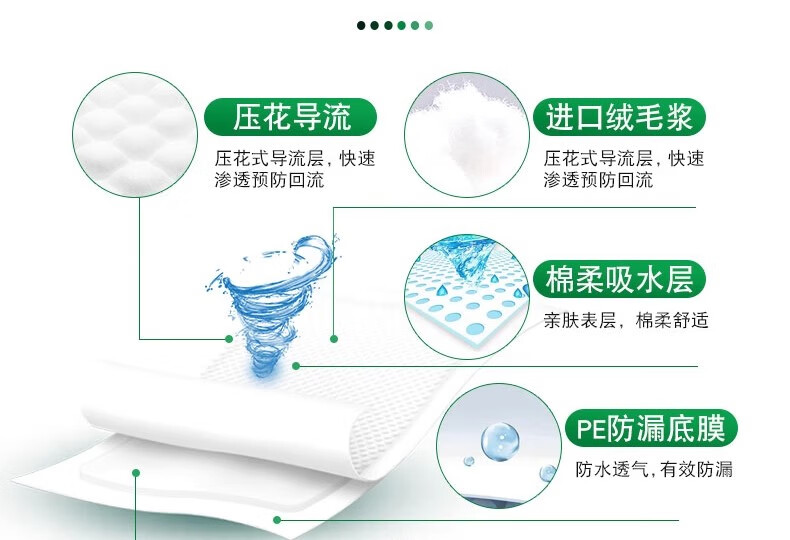 压花导流

压花式导流层，快速渗透预防回流

进口绒毛浆

压花式导流层，快速渗透预防回流

棉柔吸水层

亲肤表层，棉柔舒适

PE防漏底膜

防水透气，有效防漏