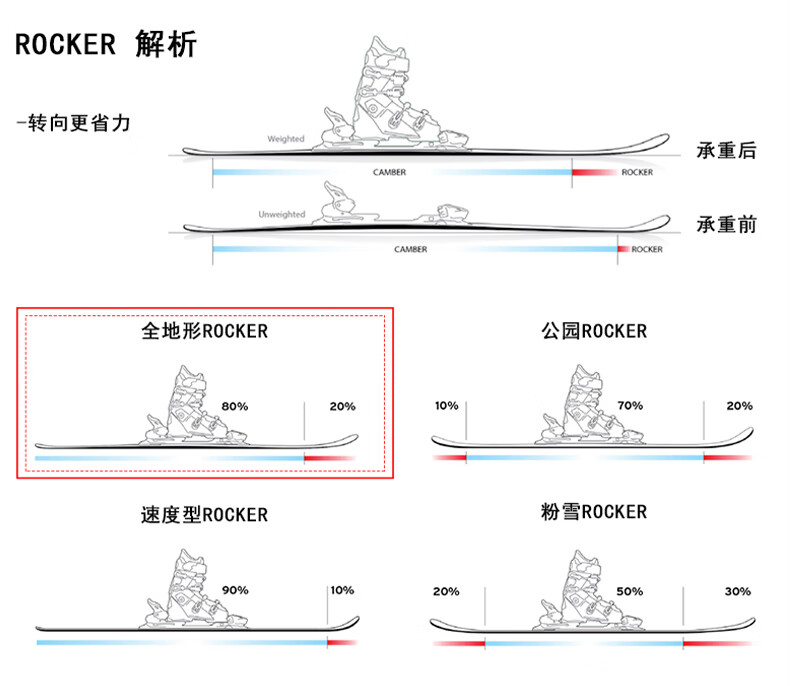 ROCKER 解析

-转向更省力

Weighted

承重后

CAMBER

ROCKER

Unweighted

承重前

CAMBER

ROCKER

全地形ROCKER

80%

20%

公园ROCKER

10%

70%

20%

速度型ROCKER

90%

10%

粉雪ROCKER

20%

50%

30%