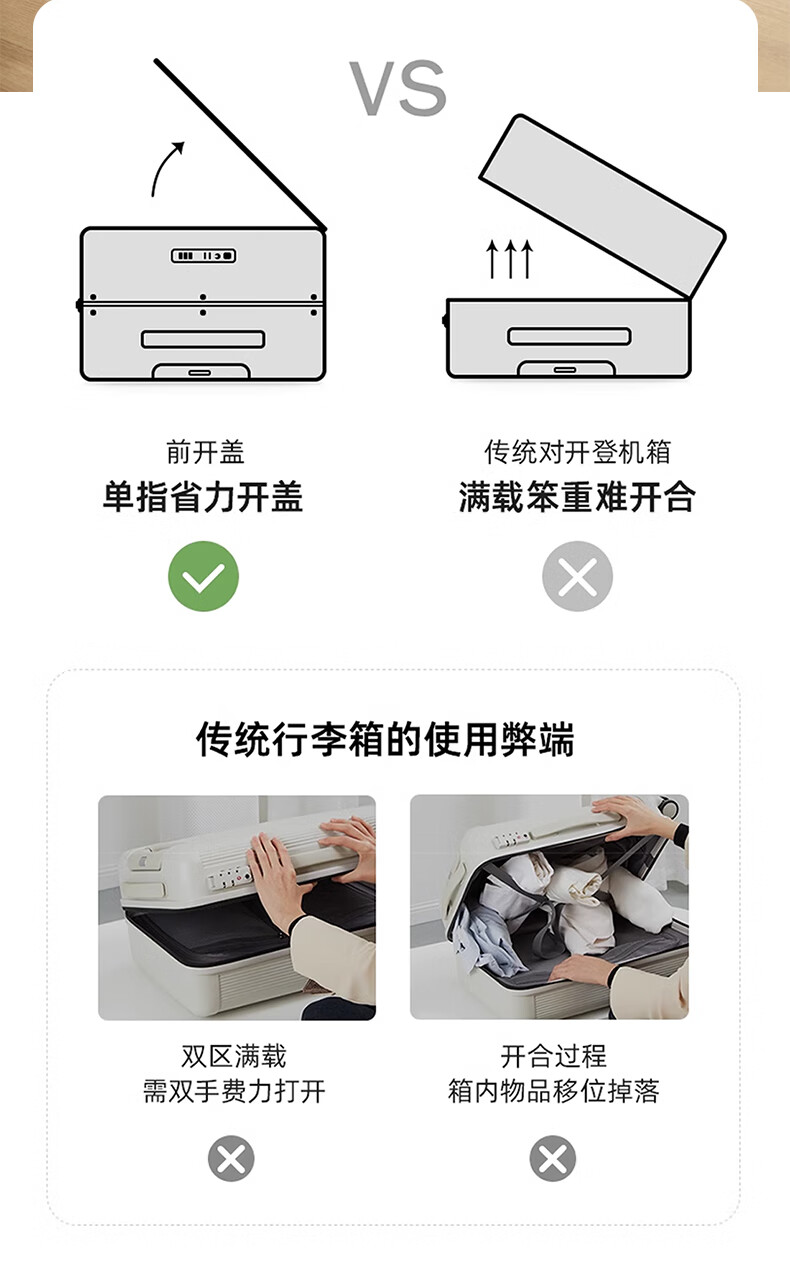 VS

前开盖
单指省力开盖

传统对开登机箱
满载笨重难开合

传统行李箱的使用弊端

双区满载
需双手费力打开

开合过程
箱内物品移位掉落