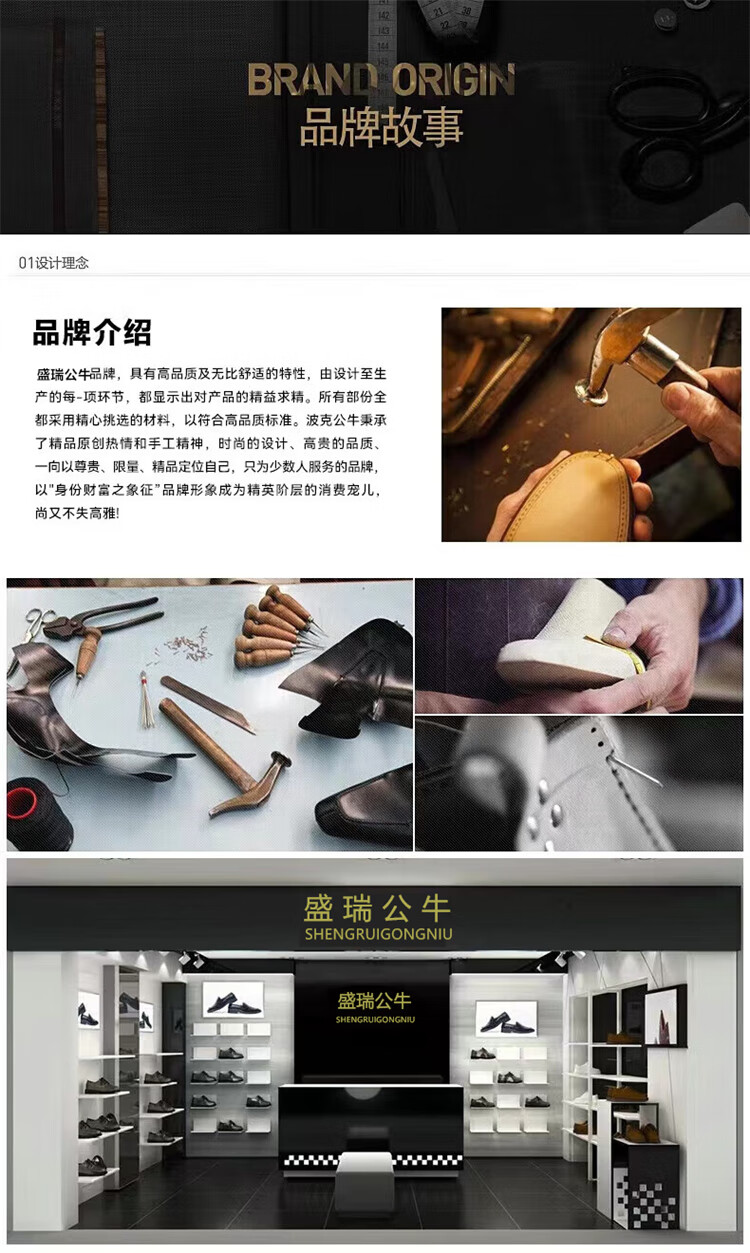 BRAND ORIGIN
品牌故事

01设计理念

品牌介绍

盛瑞公牛品牌，具有高品质及无比舒适的特性，由设计至生产的每-项环节，都显示出对产品的精益求精。所有部份全都采用精心挑选的材料，以符合高品质标准。波克公牛秉承了精品原创热情和手工精神，时尚的设计、高贵的品质、一向以尊贵、限量、精品定位自己，只为少数人服务的品牌，以"身份财富之象征"品牌形象成为精英阶层的消费宠儿，尚又不失高雅!

盛瑞公牛
SHENGRUIGONGNIU

盛瑞公牛
SHENGRUIGONGNIU