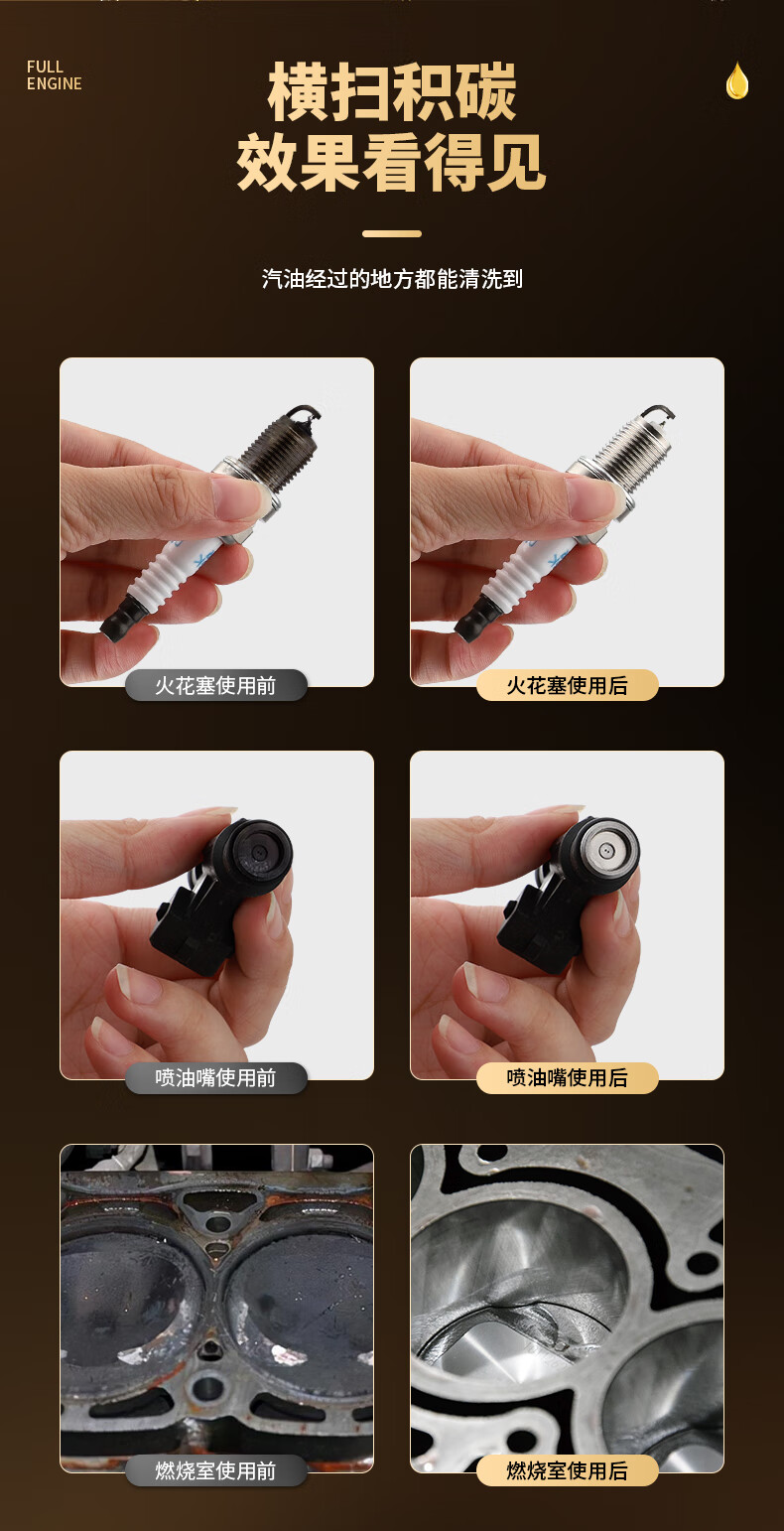 FULL ENGINE

横扫积碳
效果看得见

汽油经过的地方都能清洗到

火花塞使用前

火花塞使用后

喷油嘴使用前

喷油嘴使用后

燃烧室使用前

燃烧室使用后