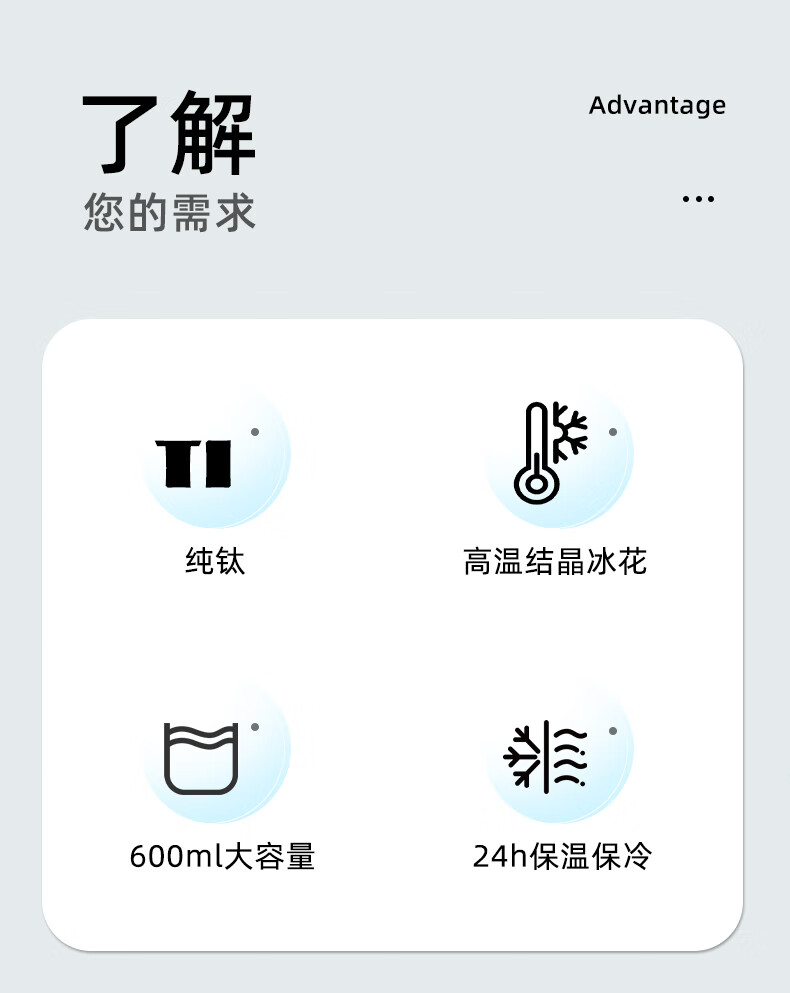 了解
您的需求

Advantage

...

TI

纯钛

高温结晶冰花

600ml大容量

24h保温保冷