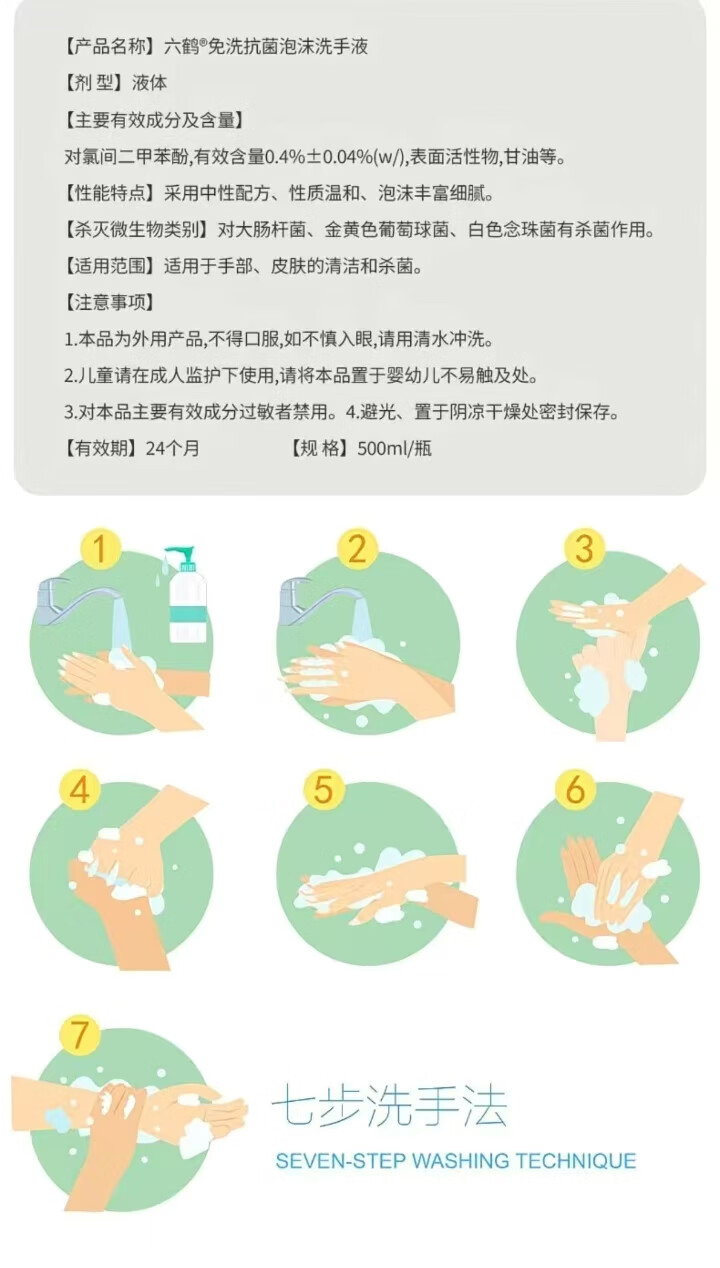 【产品名称】六鹤®免洗抗菌泡沫洗手液

【剂 型】液体

【主要有效成分及含量】

对氯间二甲苯酚,有效含量0.4%±0.04%(w/),表面活性物,甘油等。

【性能特点】采用中性配方、性质温和、泡沫丰富细腻。

【杀灭微生物类别】对大肠杆菌、金黄色葡萄球菌、白色念珠菌有杀菌作用。

【适用范围】适用于手部、皮肤的清洁和杀菌。

【注意事项】

1.本品为外用产品,不得口服,如不慎入眼,请用清水冲洗。

2.儿童请在成人监护下使用,请将本品置于婴幼儿不易触及处。

3.对本品主要有效成分过敏者禁用。4.避光、置于阴凉干燥处密封保存。

【有效期】24个月 【规 格】500ml/瓶

1

2

3

4

5

6

7

七步洗手法

SEVEN-STEP WASHING TECHNIQUE