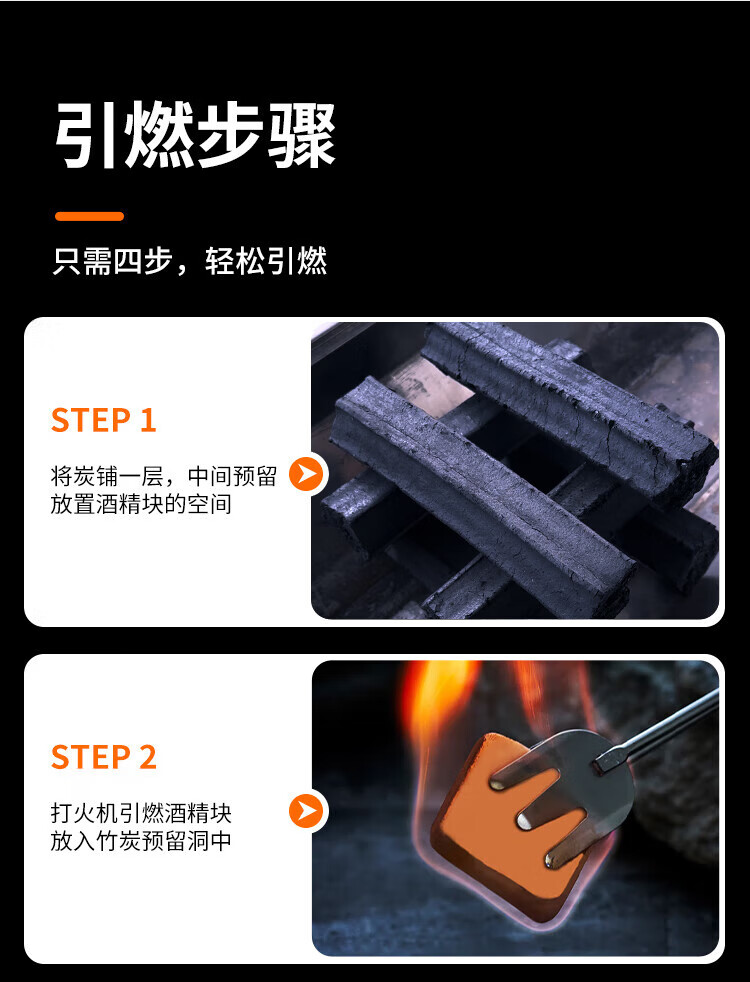 引燃步骤

只需四步，轻松引燃

STEP 1

将炭铺一层，中间预留放置酒精块的空间

STEP 2

打火机引燃酒精块放入竹炭预留洞中