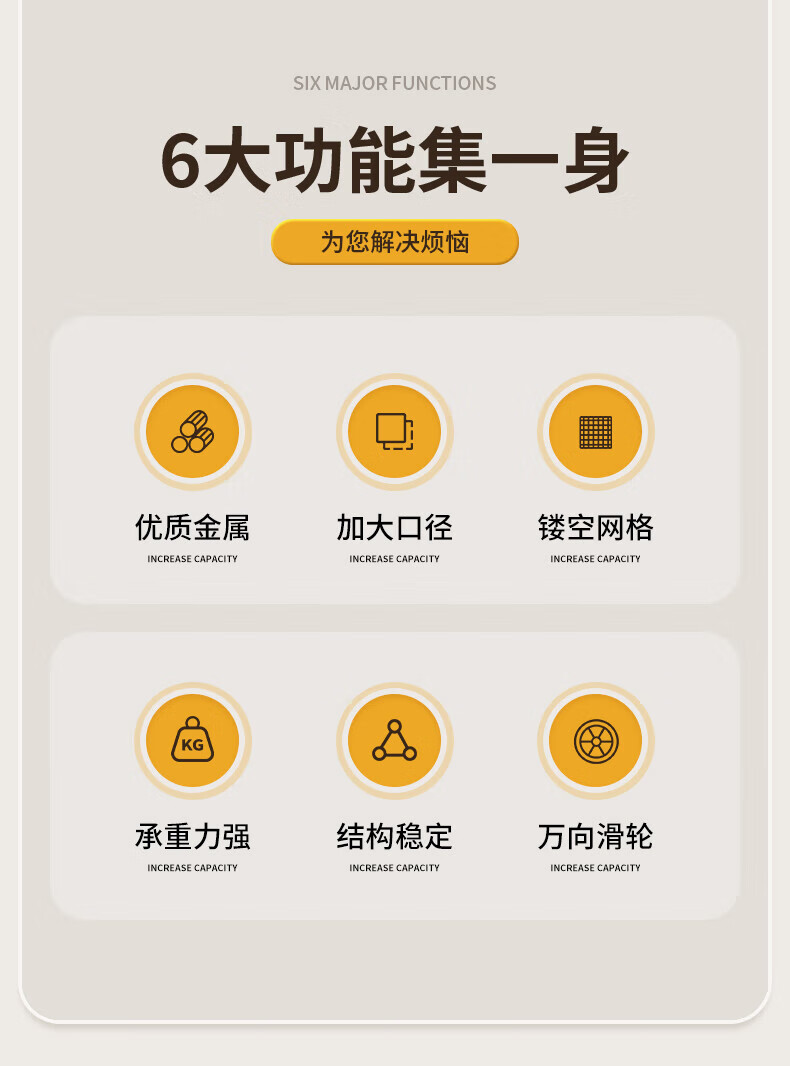 SIX MAJOR FUNCTIONS

6大功能集一身

为您解决烦恼

优质金属
INCREASE CAPACITY

加大口径
INCREASE CAPACITY

镂空网格
INCREASE CAPACITY

KG

承重力强
INCREASE CAPACITY

结构稳定
INCREASE CAPACITY

万向滑轮
INCREASE CAPACITY