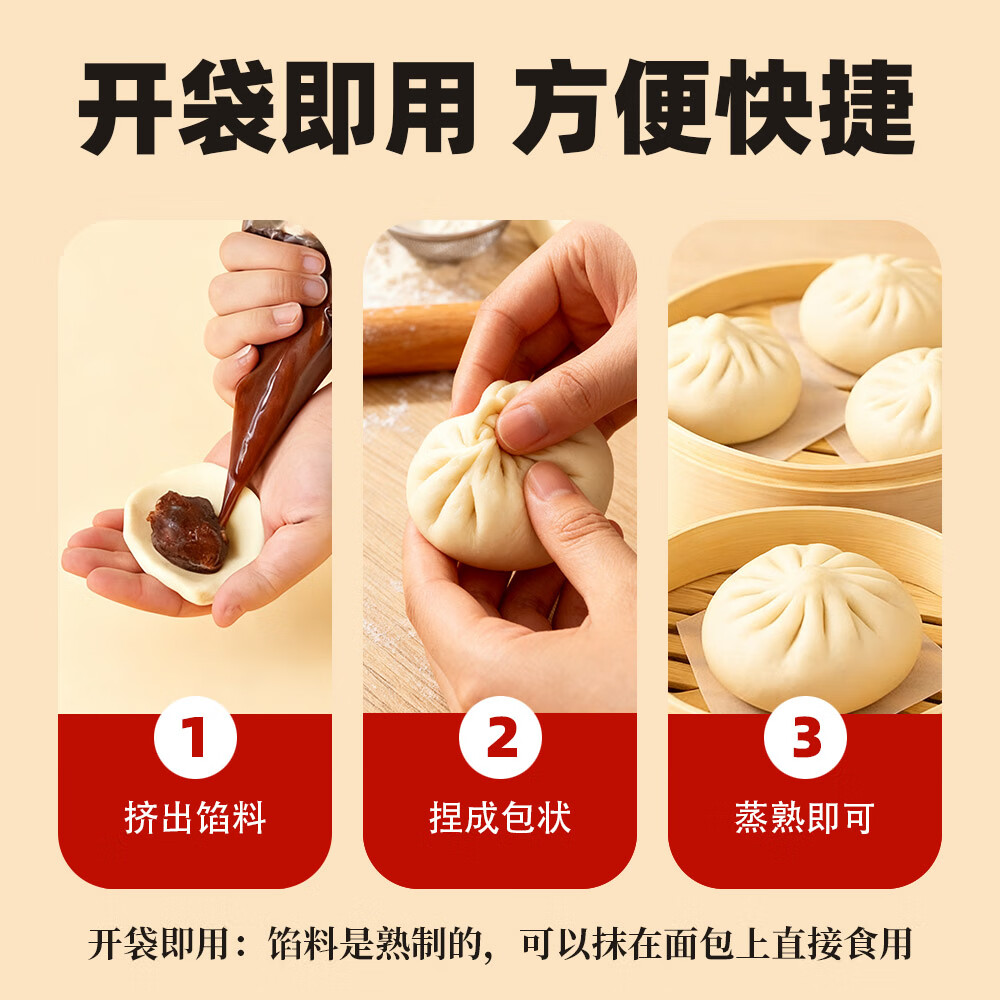 开袋即用 方便快捷

1
挤出馅料

2
捏成包状

3
蒸熟即可

开袋即用：馅料是熟制的，可以抹在面包上直接食用