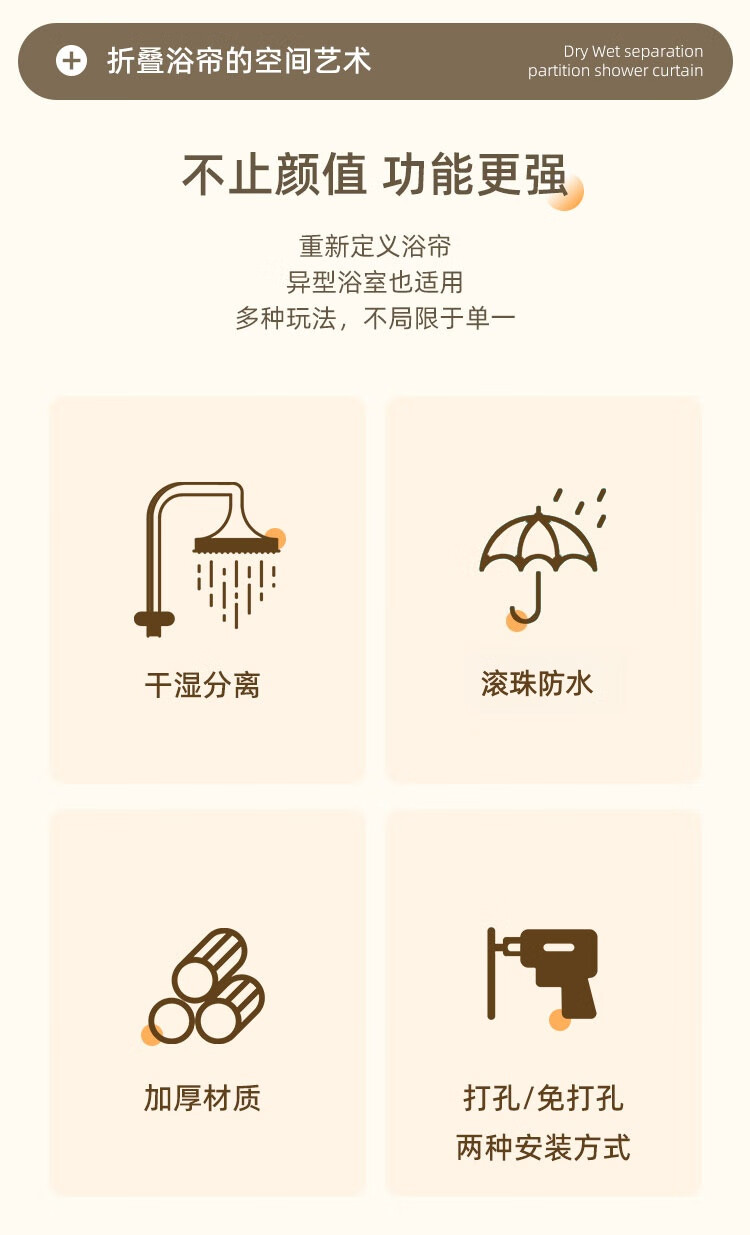 折叠浴帘的空间艺术

Dry Wet separation
partition shower curtain

不止颜值 功能更强

重新定义浴帘
异型浴室也适用
多种玩法，不局限于单一

干湿分离

滚珠防水

加厚材质

打孔/免打孔
两种安装方式