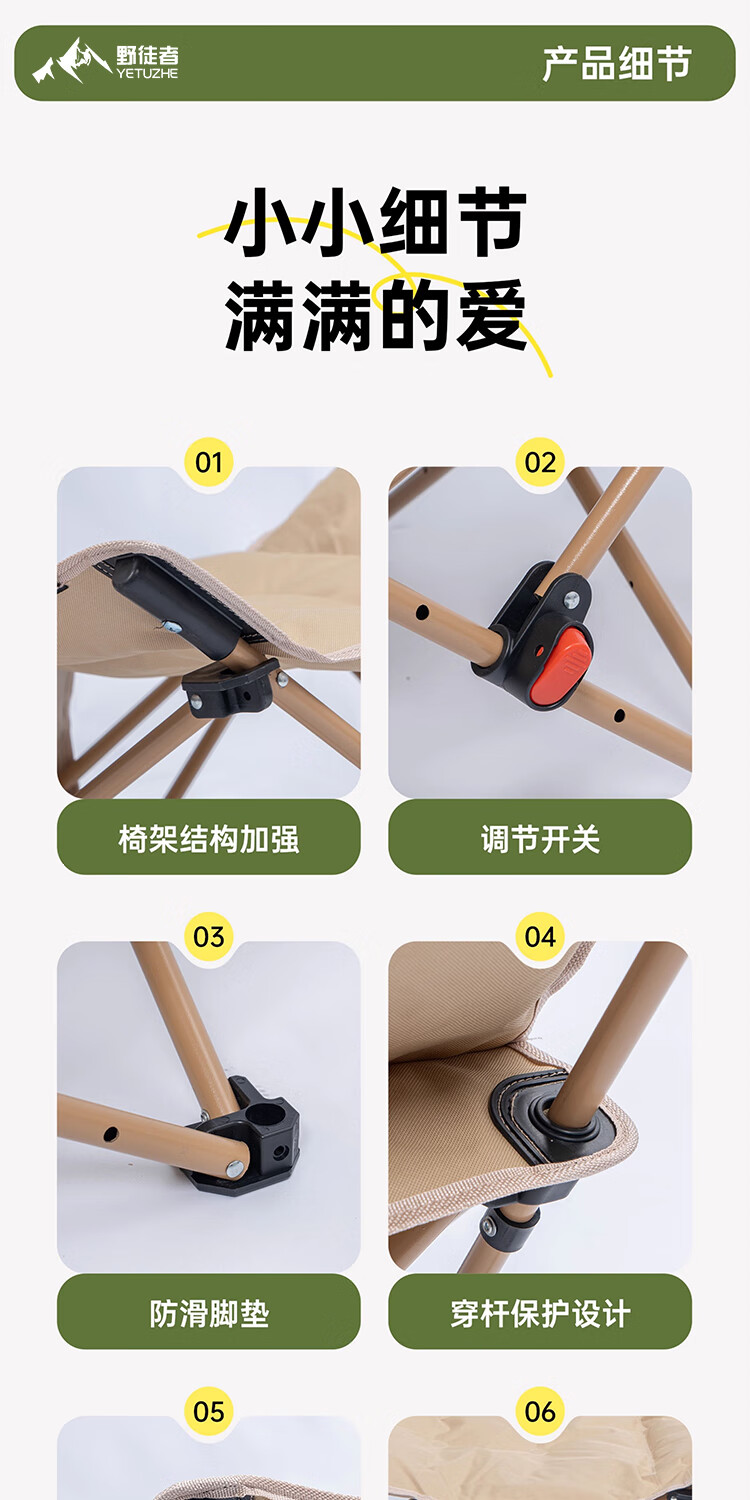 野徒者
YETUZHE

产品细节

小小细节
满满的爱

01
椅架结构加强

02
调节开关

03
防滑脚垫

04
穿杆保护设计

05

06