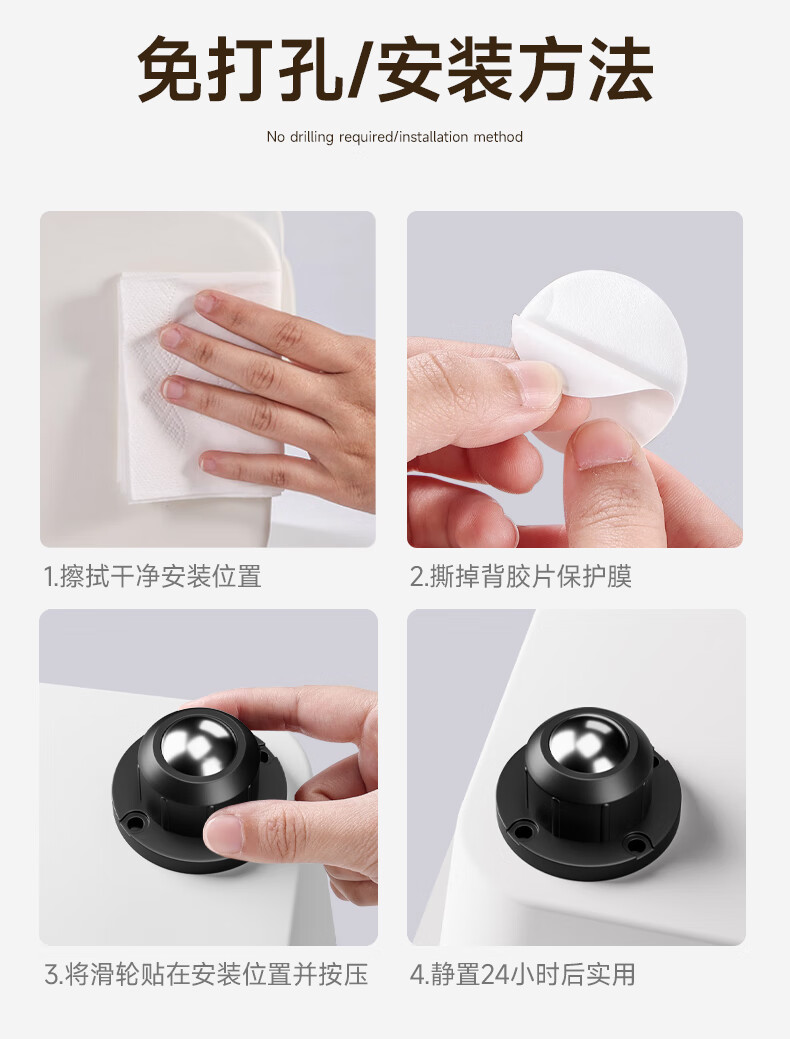 免打孔/安装方法

No drilling required/installation method

1.擦拭干净安装位置

2.撕掉背胶片保护膜

3.将滑轮贴在安装位置并按压

4.静置24小时后实用