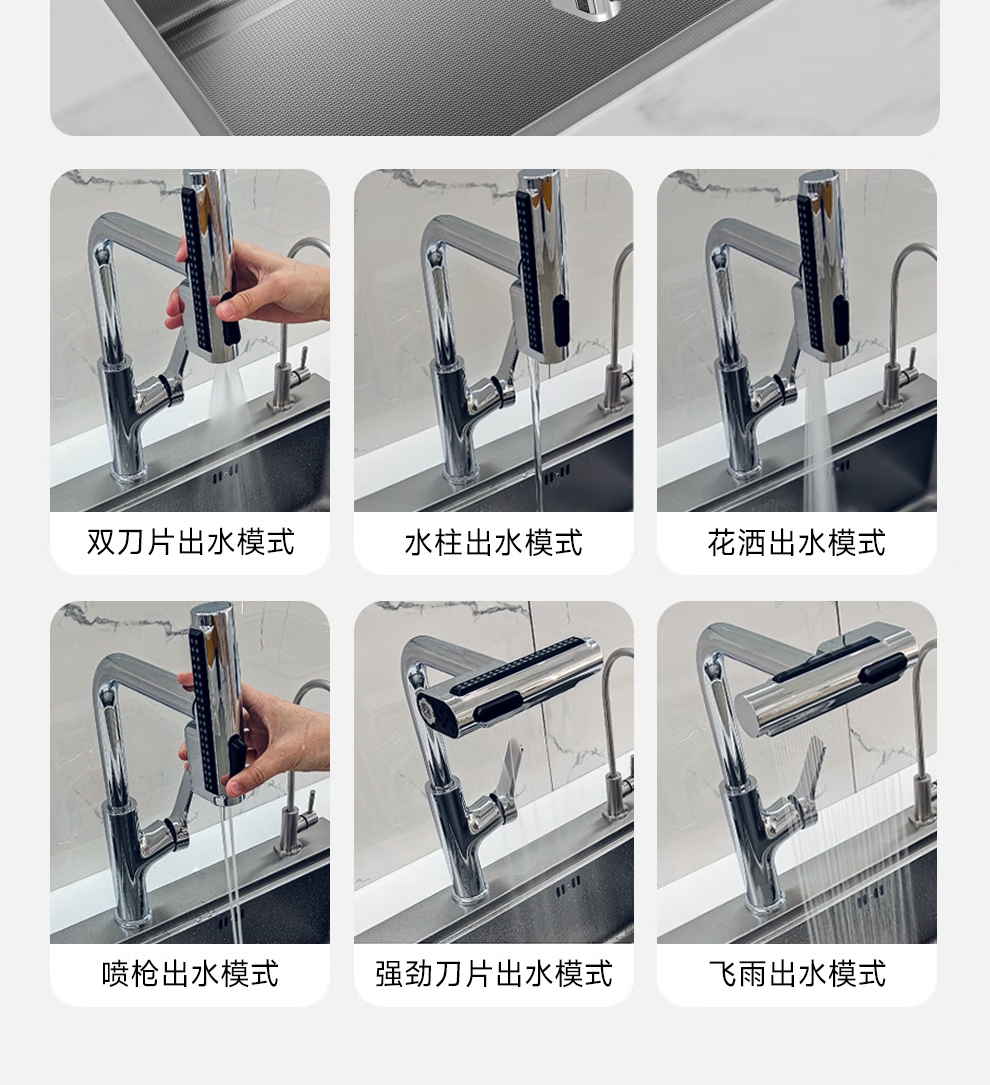 双刀片出水模式

水柱出水模式

花洒出水模式

喷枪出水模式

强劲刀片出水模式

飞雨出水模式