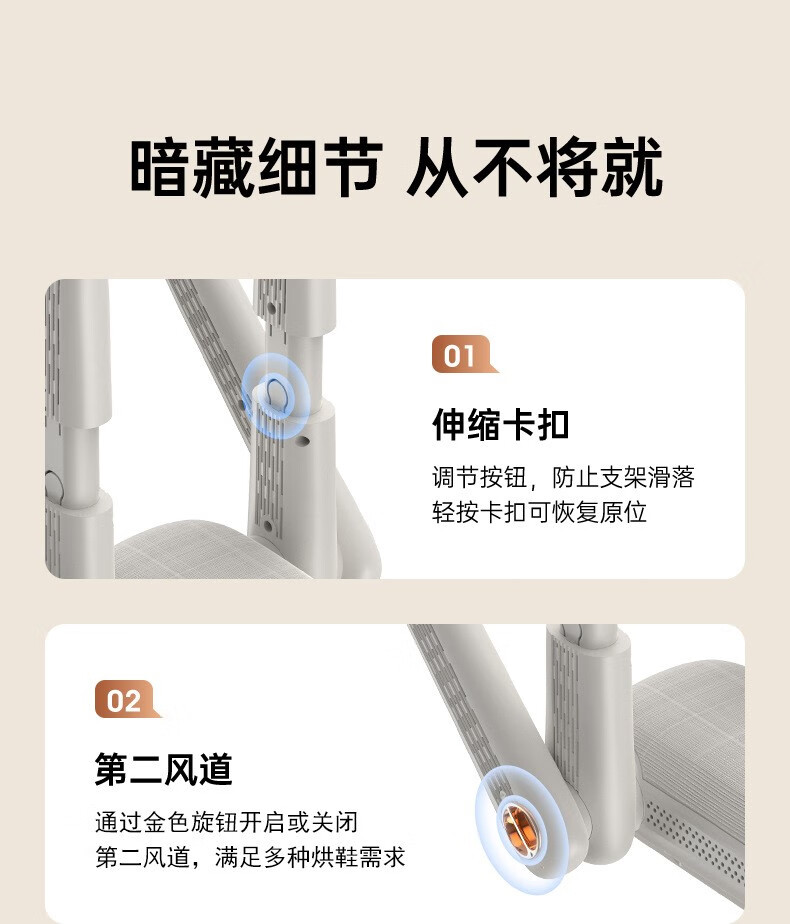 暗藏细节 从不将就

01

伸缩卡扣

调节按钮，防止支架滑落
轻按卡扣可恢复原位

02

第二风道

通过金色旋钮开启或关闭
第二风道，满足多种烘鞋需求