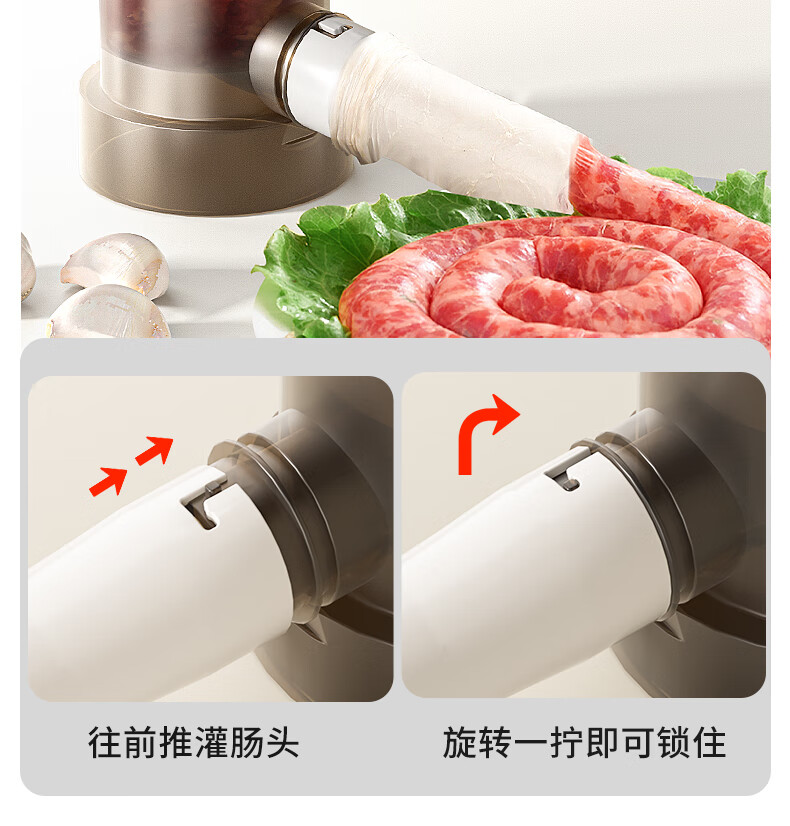 往前推灌肠头

旋转一拧即可锁住