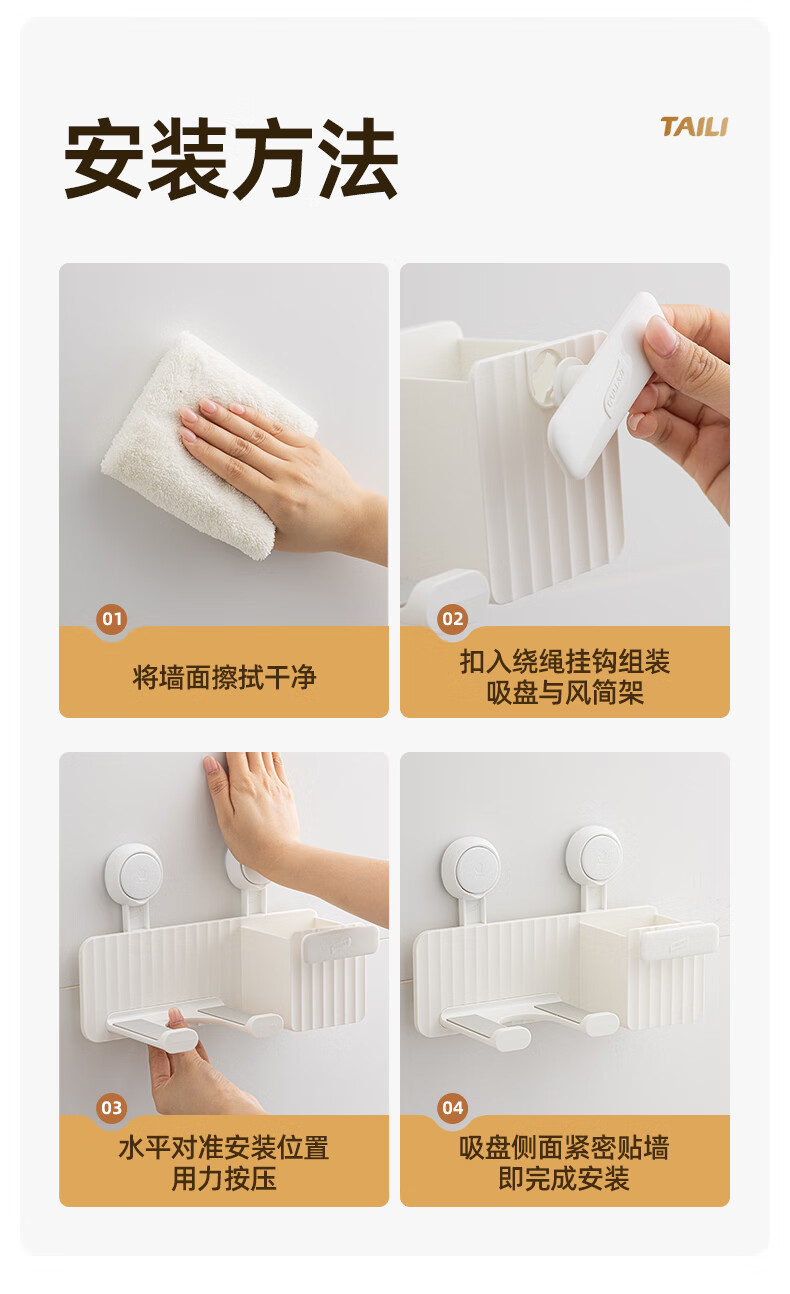 安装方法

TAILI

01
将墙面擦拭干净

02
扣入绕绳挂钩组装
吸盘与风筒架

03
水平对准安装位置
用力按压

04
吸盘侧面紧密贴墙
即完成安装