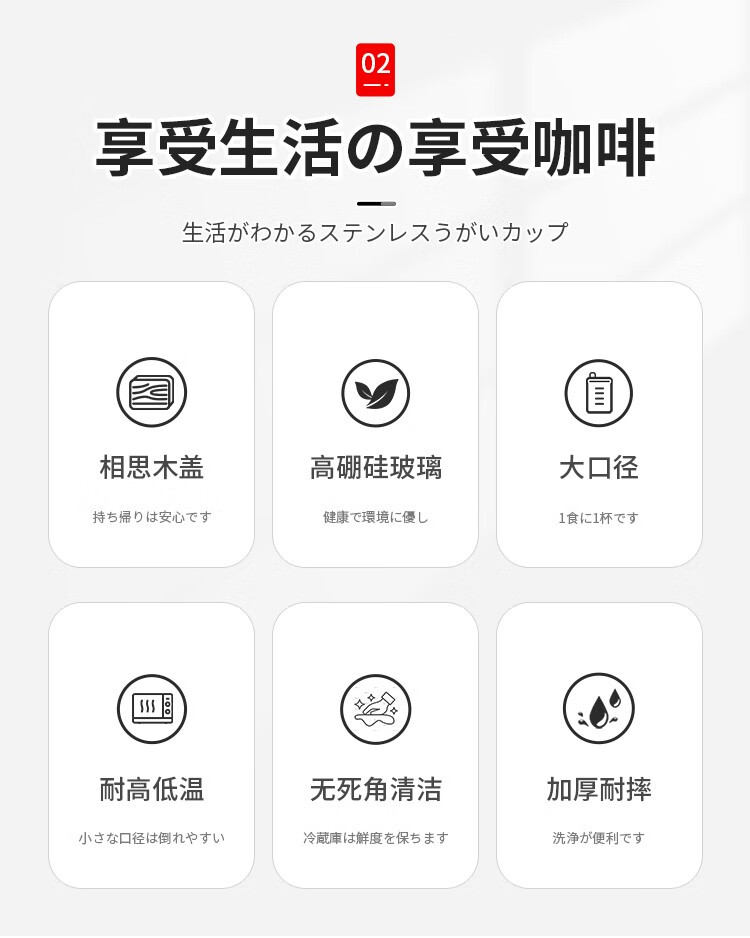 02

享受生活の享受咖啡

生活がわかるステンレスうがいカップ

相思木盖

持ち帰りは安心です

高硼硅玻璃

健康で環境に優し

大口径

1食に1杯です

耐高低温

小さな口径は倒れやすい

无死角清洁

冷蔵庫は鮮度を保ちます

加厚耐摔

洗浄が便利です