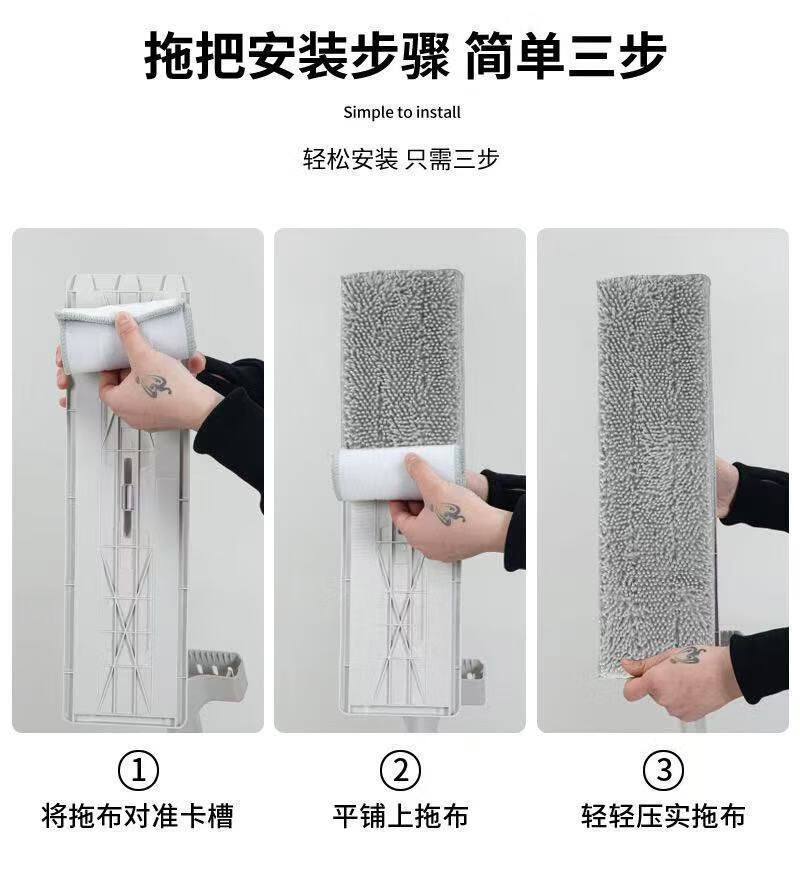 拖把安装步骤 简单三步

Simple to install

轻松安装 只需三步

①
将拖布对准卡槽

②
平铺上拖布

③
轻轻压实拖布