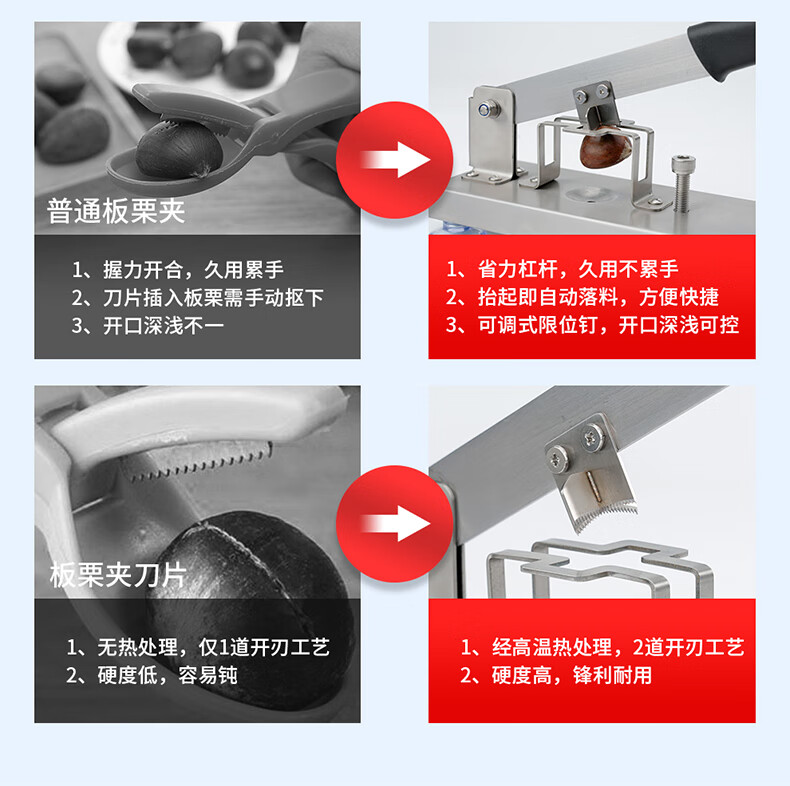 普通板栗夹

1、握力开合，久用累手
2、刀片插入板栗需手动抠下
3、开口深浅不一

1、省力杠杆，久用不累手
2、抬起即自动落料，方便快捷
3、可调式限位钉，开口深浅可控

板栗夹刀片

1、无热处理，仅1道开刃工艺
2、硬度低，容易钝

1、经高温热处理，2道开刃工艺
2、硬度高，锋利耐用