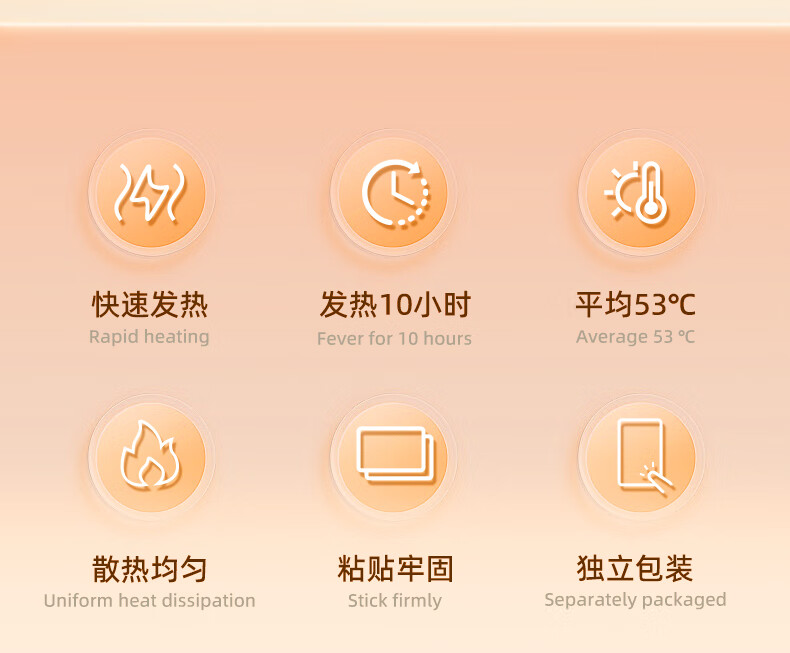 快速发热
Rapid heating

发热10小时
Fever for 10 hours

平均53℃
Average 53 ℃

散热均匀
Uniform heat dissipation

粘贴牢固
Stick firmly

独立包装
Separately packaged