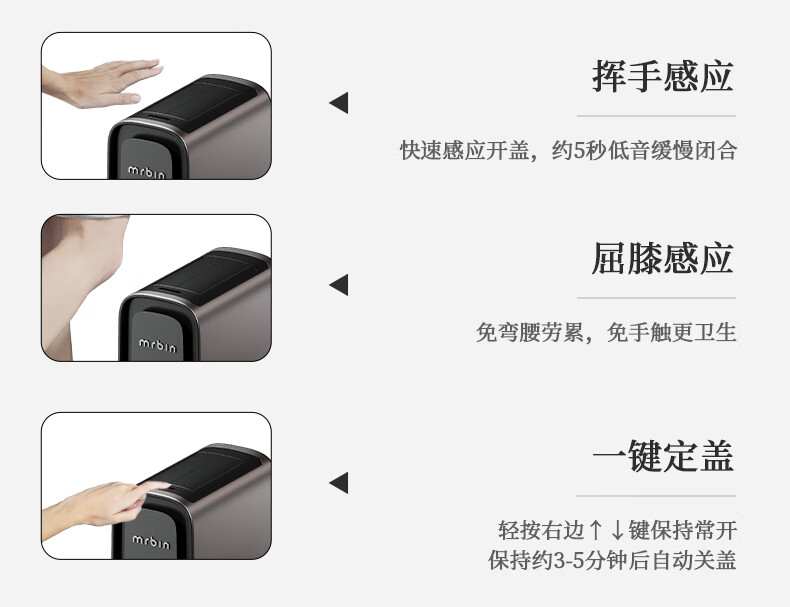 mrbin

挥手感应

快速感应开盖，约5秒低音缓慢闭合

mrbin

屈膝感应

免弯腰劳累，免手触更卫生

mrbin

一键定盖

轻按右边↑↓键保持常开
保持约3-5分钟后自动关盖