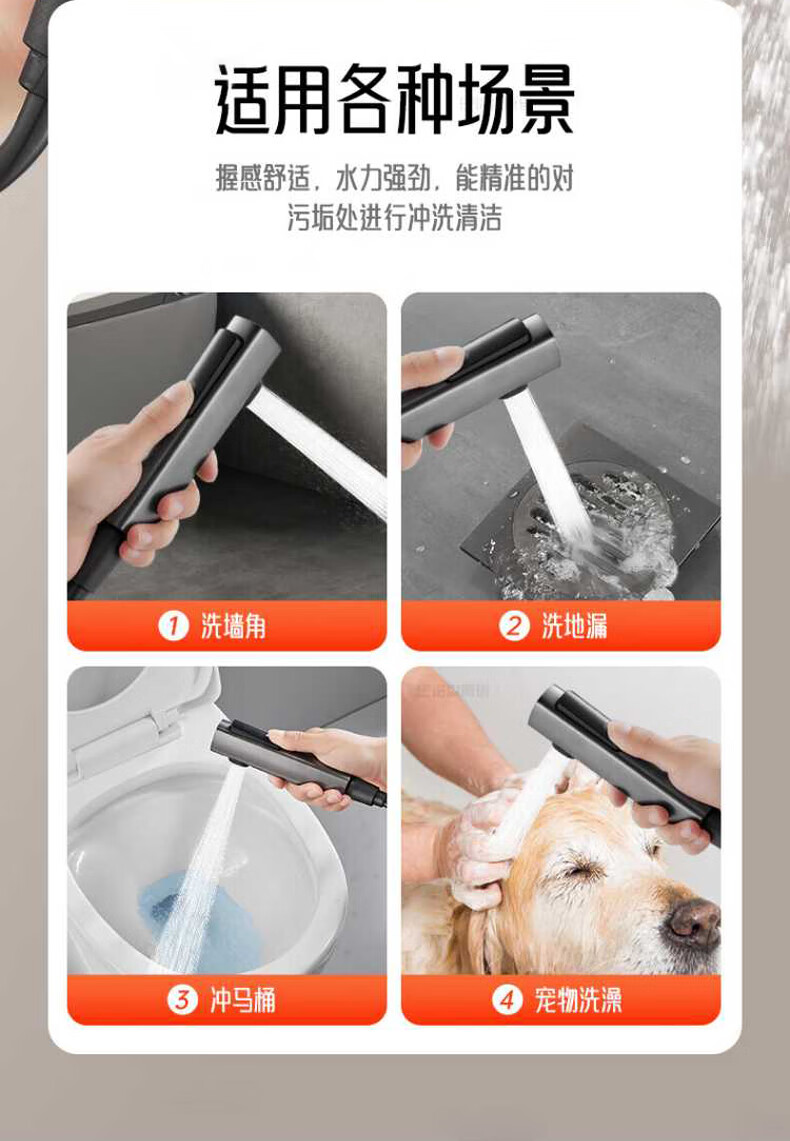 适用各种场景

握感舒适，水力强劲，能精准的对污垢处进行冲洗清洁

1 洗墙角

2 洗地漏

3 冲马桶

4 宠物洗澡