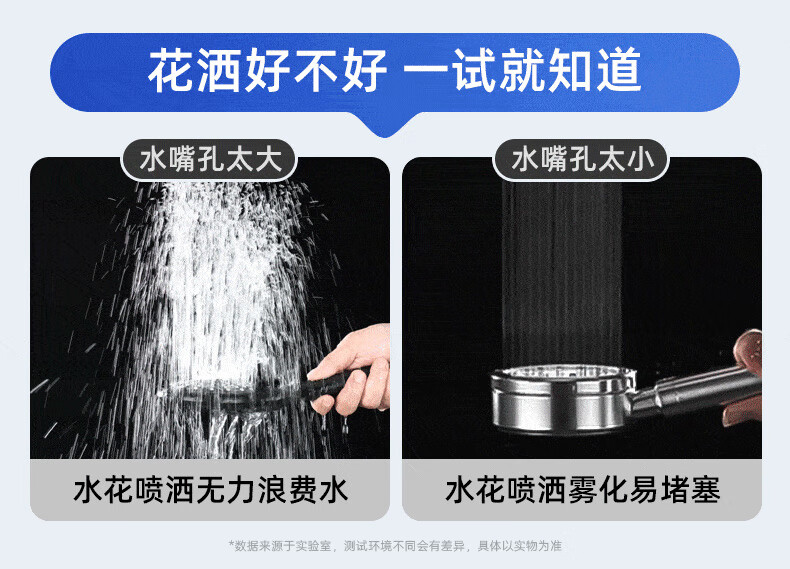 花洒好不好 一试就知道

水嘴孔太大

水花喷洒无力浪费水

水嘴孔太小

水花喷洒雾化易堵塞

*数据来源于实验室，测试环境不同会有差异，具体以实物为准