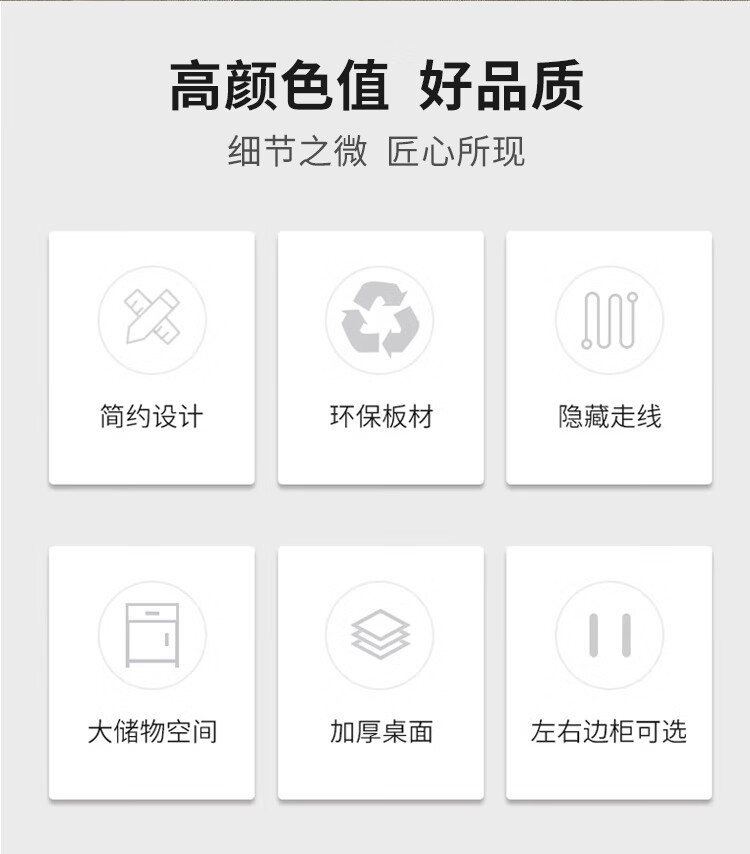 高颜色值 好品质

细节之微 匠心所现

简约设计

环保板材

隐藏走线

大储物空间

加厚桌面

左右边柜可选