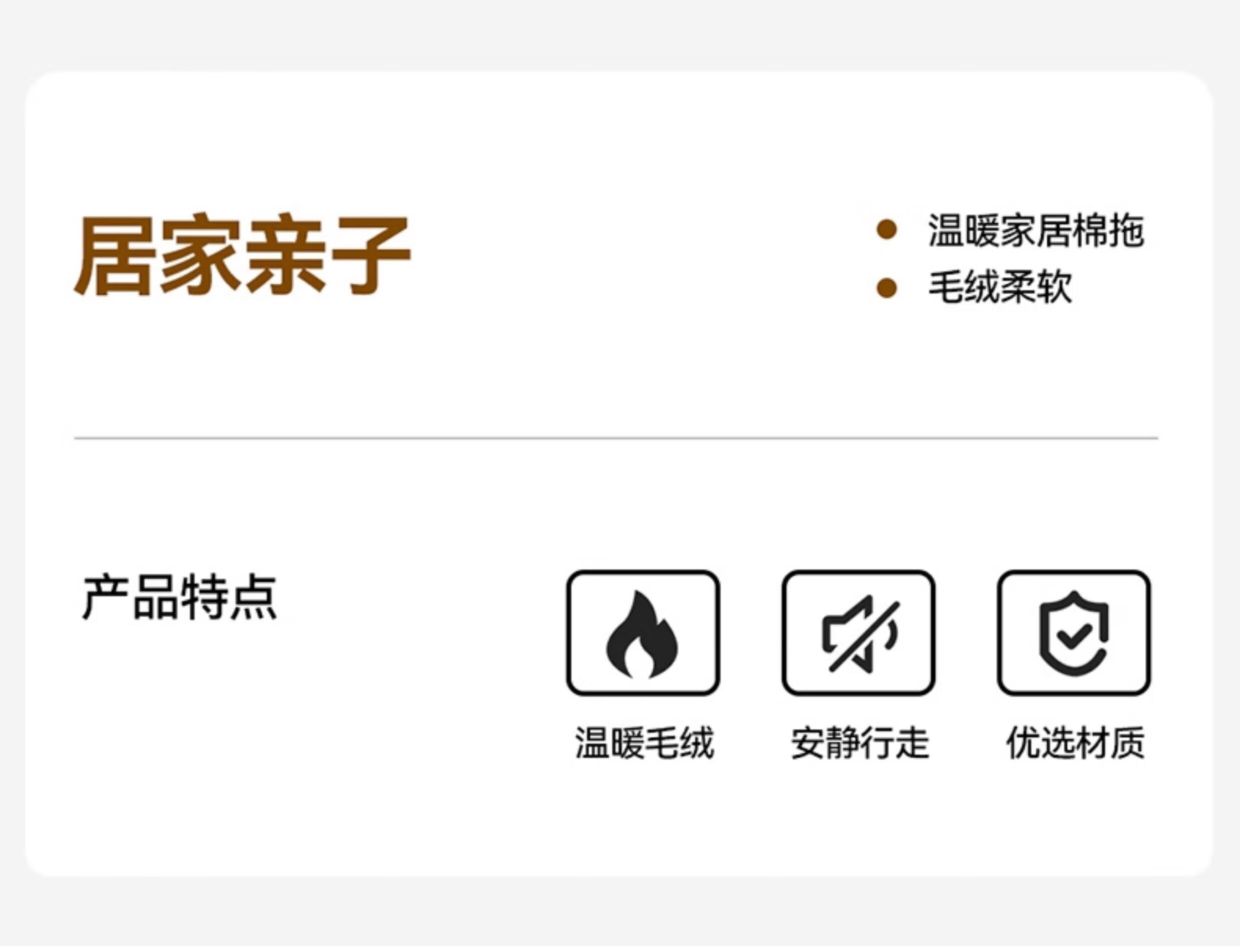 居家亲子

• 温暖家居棉拖
• 毛绒柔软

产品特点

温暖毛绒

安静行走

优选材质