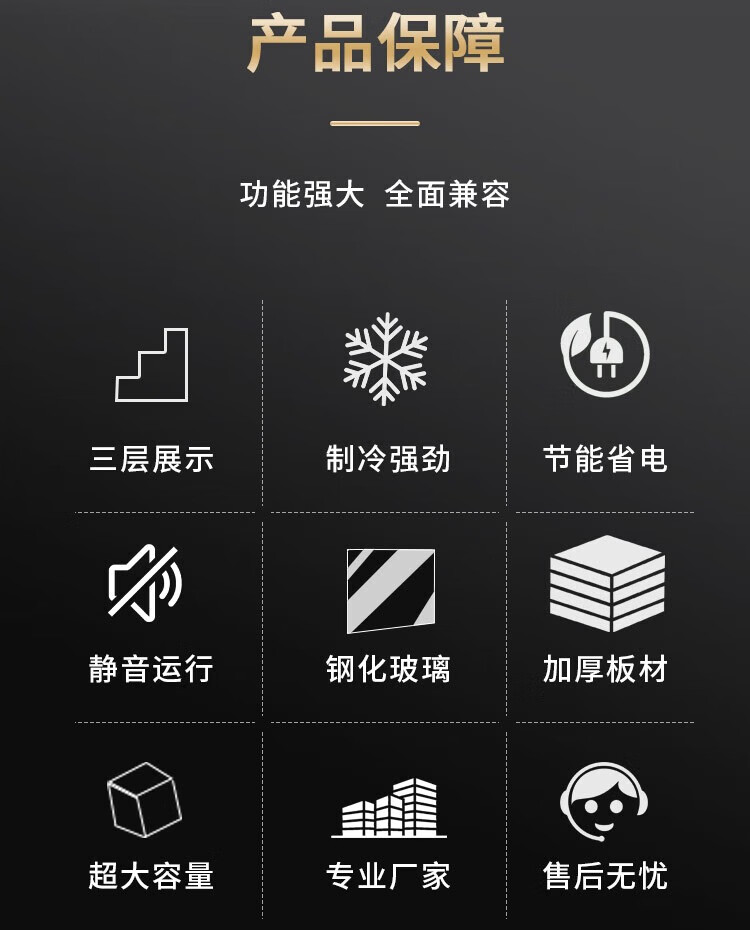 产品保障

功能强大 全面兼容

三层展示

制冷强劲

节能省电

静音运行

钢化玻璃

加厚板材

超大容量

专业厂家

售后无忧