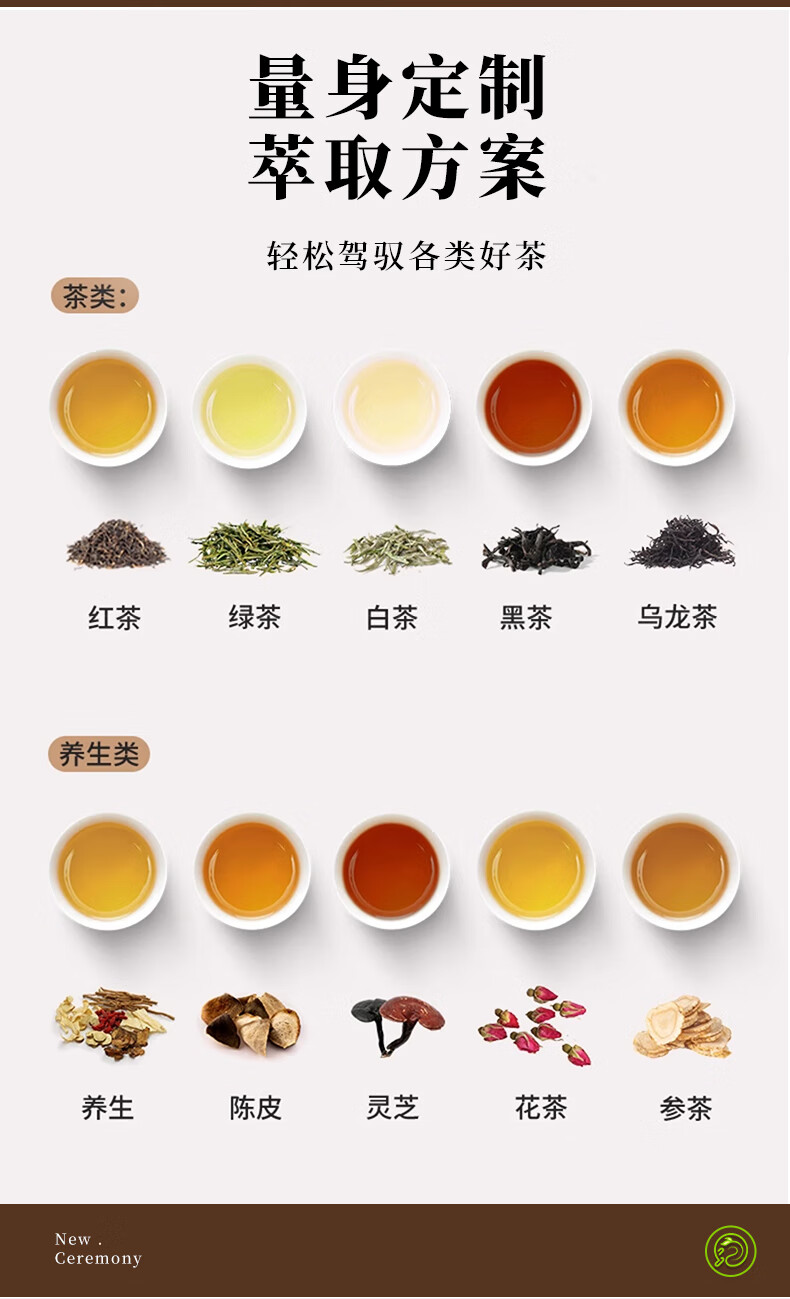 量身定制
萃取方案

轻松驾驭各类好茶

茶类：

红茶 绿茶 白茶 黑茶 乌龙茶

养生类

养生 陈皮 灵芝 花茶 参茶

New .
Ceremony