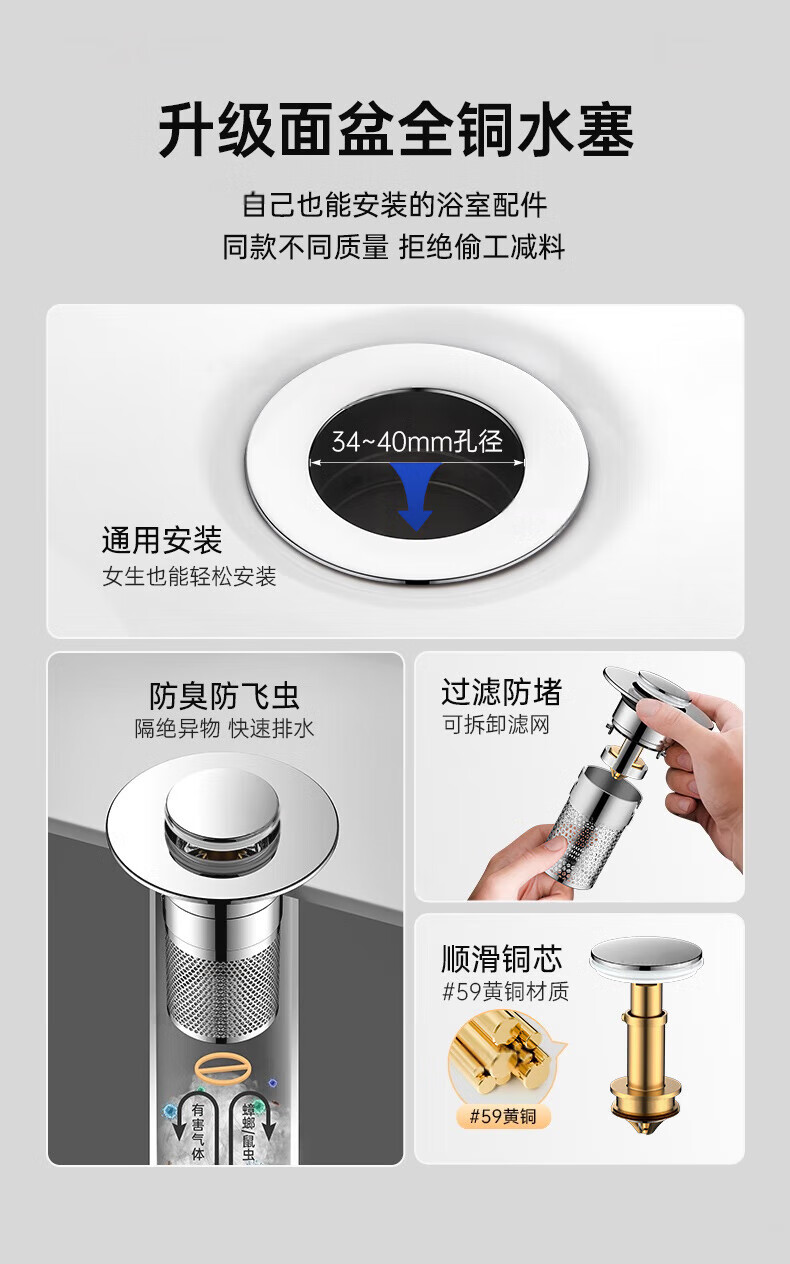 升级面盆全铜水塞

自己也能安装的浴室配件
同款不同质量 拒绝偷工减料

34~40mm孔径

通用安装
女生也能轻松安装

防臭防飞虫
隔绝异物 快速排水

有害气体

蟑螂鼠虫

过滤防堵
可拆卸滤网

顺滑铜芯
#59黄铜材质

#59黄铜