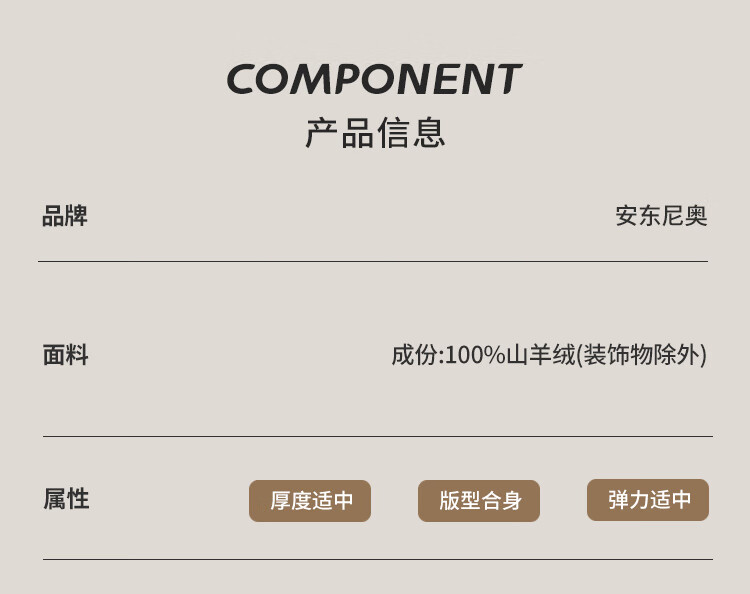 COMPONENT
产品信息

品牌 安东尼奥

面料 成份:100%山羊绒(装饰物除外)

属性 厚度适中 版型合身 弹力适中