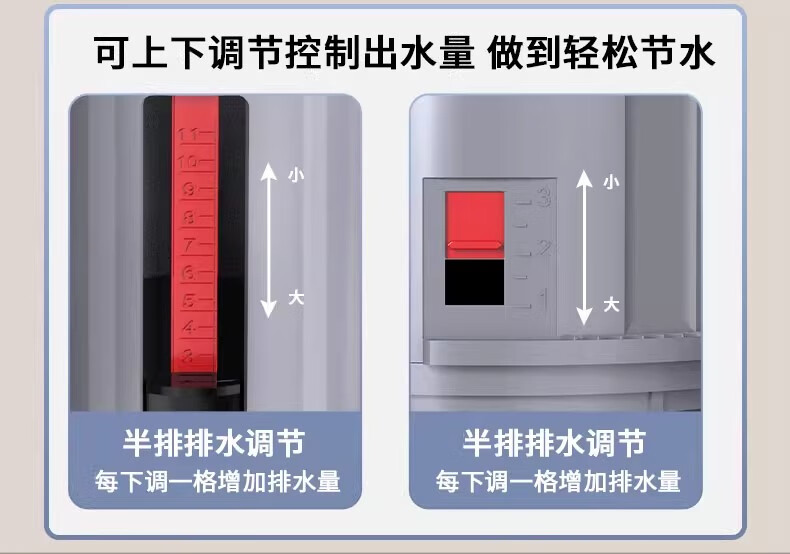 可上下调节控制出水量 做到轻松节水

11
10
9
8
7
6
5
4
3

小
大

半排排水调节
每下调一格增加排水量

3
2
1

小
大

半排排水调节
每下调一格增加排水量