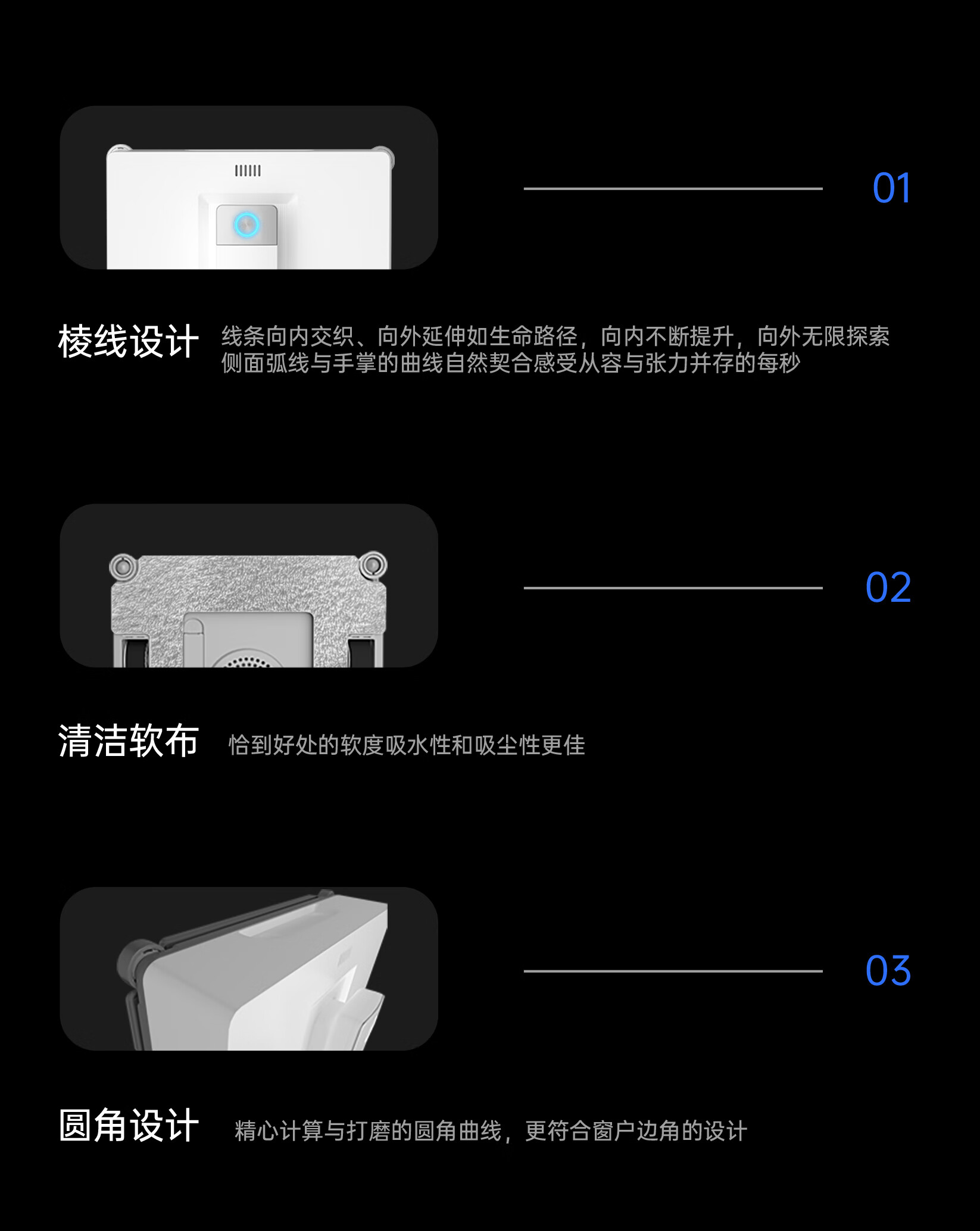 01

棱线设计 线条向内交织、向外延伸如生命路径，向内不断提升，向外无限探索 侧面弧线与手掌的曲线自然契合感受从容与张力并存的每秒

02

清洁软布 恰到好处的软度吸水性和吸尘性更佳

03

圆角设计 精心计算与打磨的圆角曲线，更符合窗户边角的设计