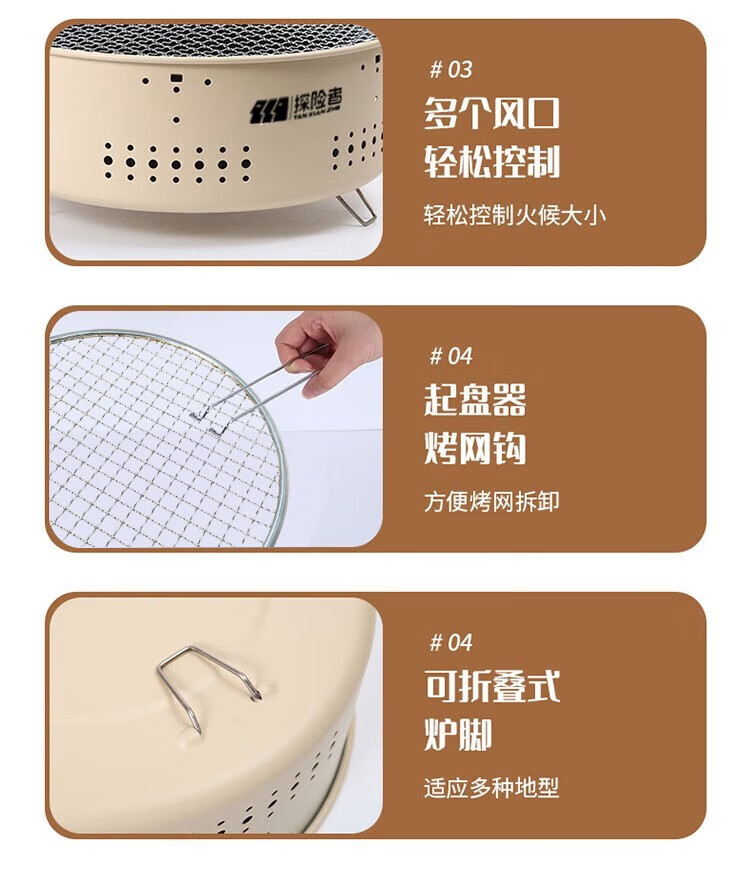 探险者
TAN XIAN ZHE

# 03
多个风口
轻松控制

轻松控制火候大小

# 04
起盘器
烤网钩

方便烤网拆卸

# 04
可折叠式
炉脚

适应多种地型