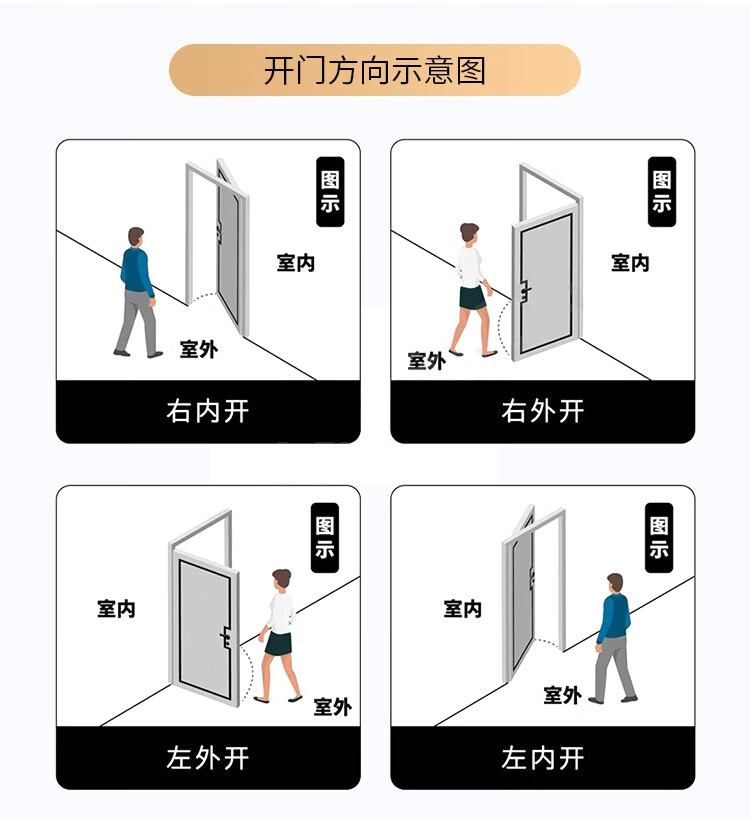 开门方向示意图

图示
室内
室外
右内开

图示
室内
室外
右外开

图示
室内
室外
左外开

图示
室内
室外
左内开