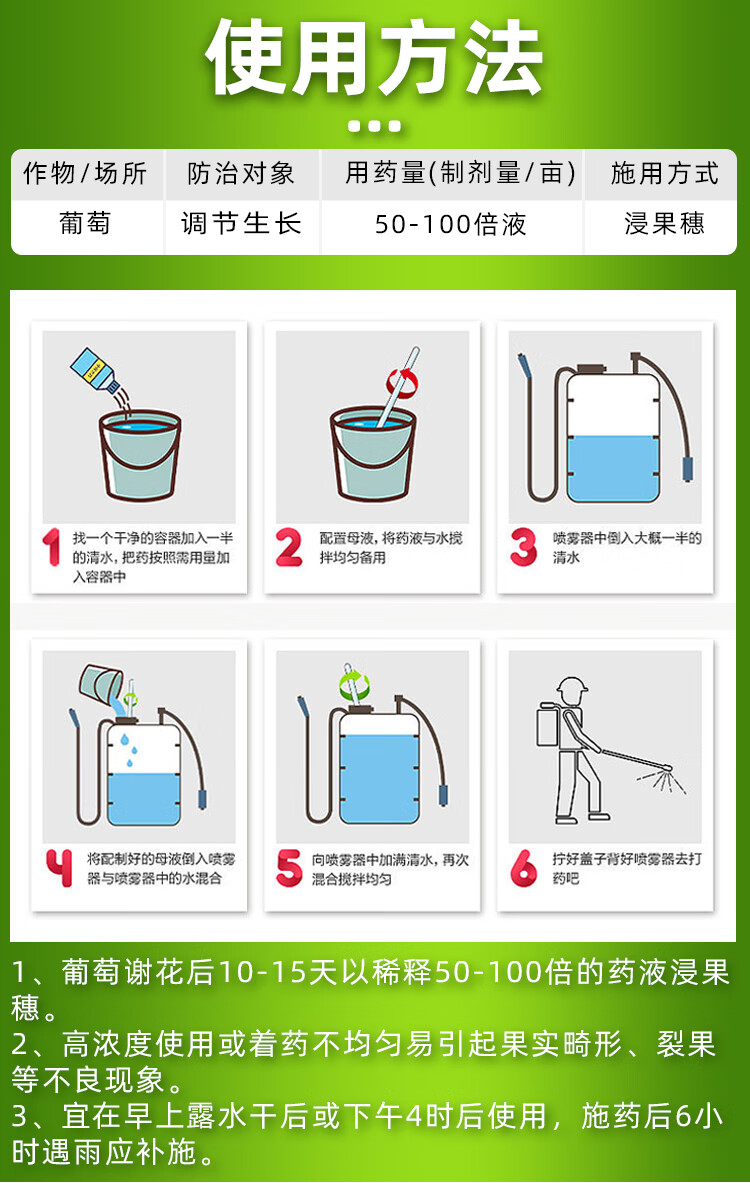 使用方法

| 作物/场所 | 防治对象 | 用药量(制剂量/亩) | 施用方式 |
|---|---|---|---|
| 葡萄 | 调节生长 | 50-100倍液 | 浸果穗 |

1 找一个干净的容器加入一半的清水，把药按照需用量加入容器中

2 配置母液，将药液与水搅拌均匀备用

3 喷雾器中倒入大概一半的清水

4 将配制好的母液倒入喷雾器与喷雾器中的水混合

5 向喷雾器中加满清水，再次混合搅拌均匀

6 拧好盖子背好喷雾器去打药吧

1、葡萄谢花后10-15天以稀释50-100倍的药液浸果穗。
2、高浓度使用或着药不均匀易引起果实畸形、裂果等不良现象。
3、宜在早上露水干后或下午4时后使用，施药后6小时遇雨应补施。