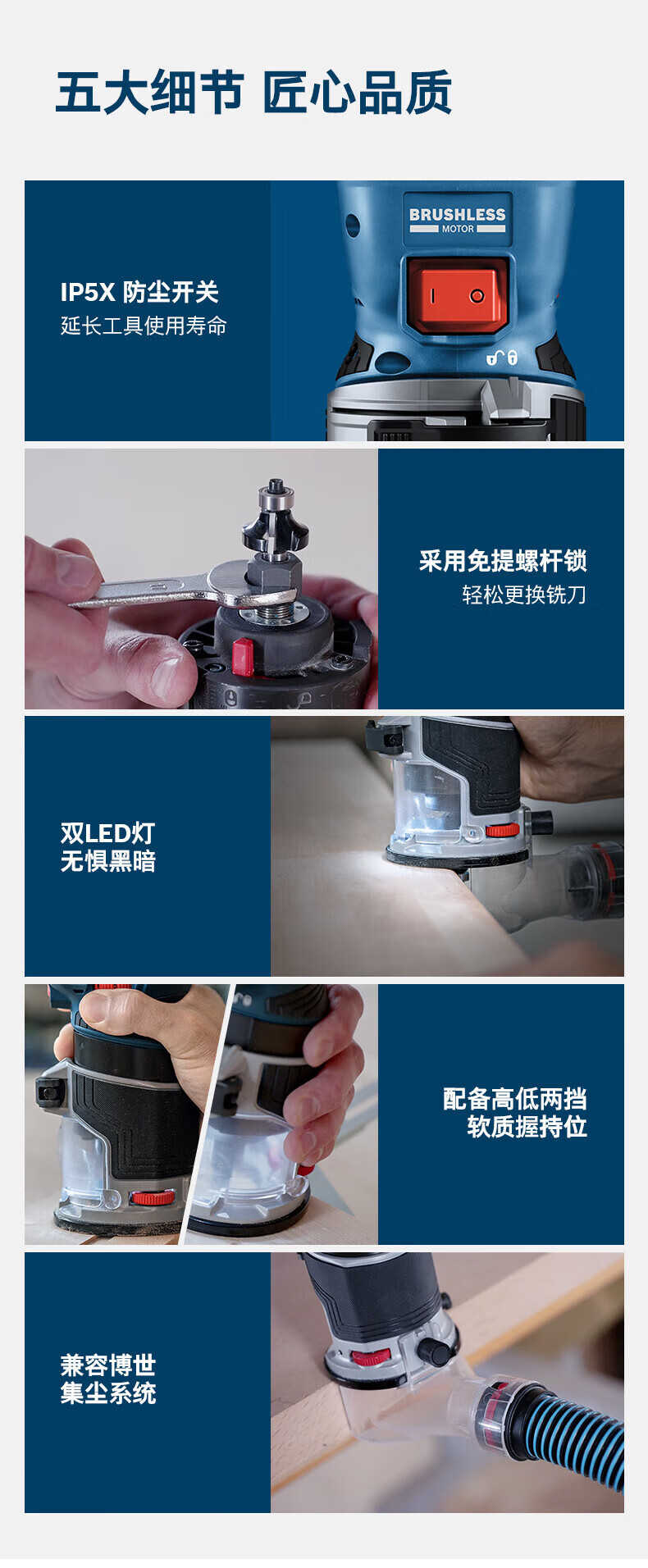 五大细节 匠心品质

IP5X 防尘开关
延长工具使用寿命

BRUSHLESS
MOTOR

采用免提螺杆锁
轻松更换铣刀

双LED灯
无惧黑暗

配备高低两挡
软质握持位

兼容博世
集尘系统