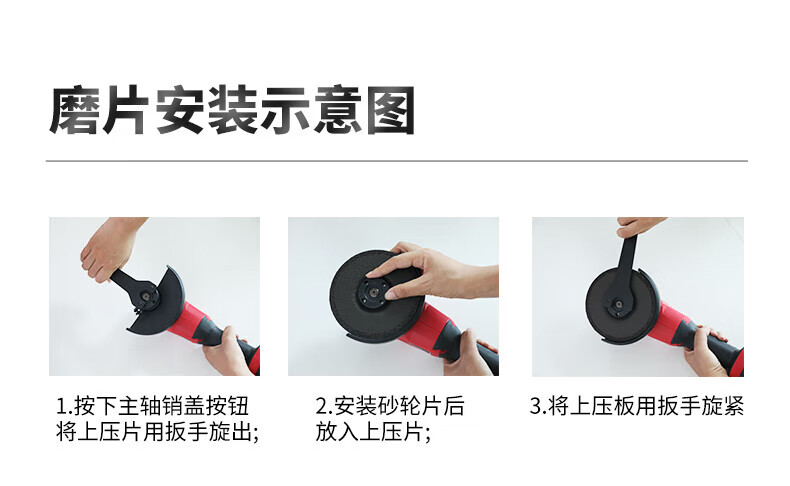 磨片安装示意图

1.按下主轴销盖按钮将上压片用扳手旋出;

2.安装砂轮片后放入上压片;

3.将上压板用扳手旋紧