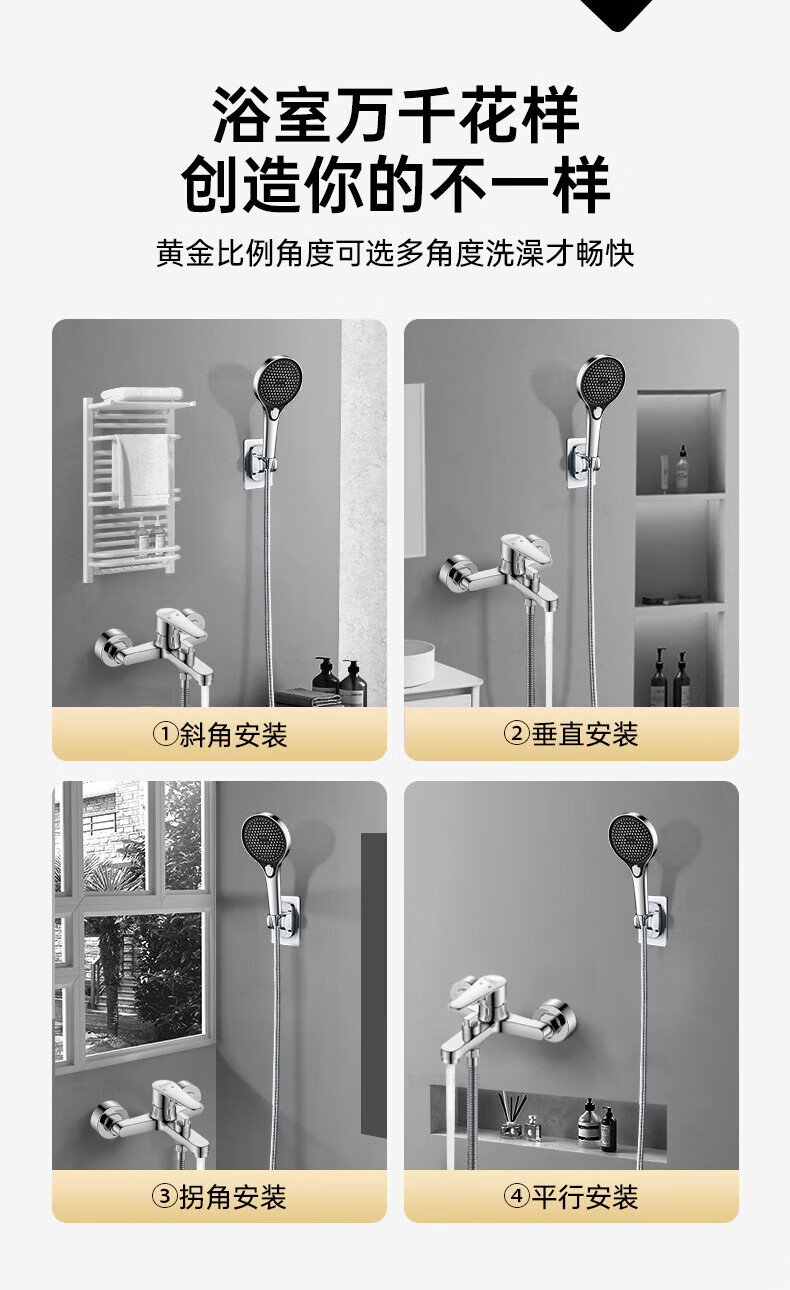 浴室万千花样
创造你的不一样

黄金比例角度可选多角度洗澡才畅快

①斜角安装

②垂直安装

③拐角安装

④平行安装