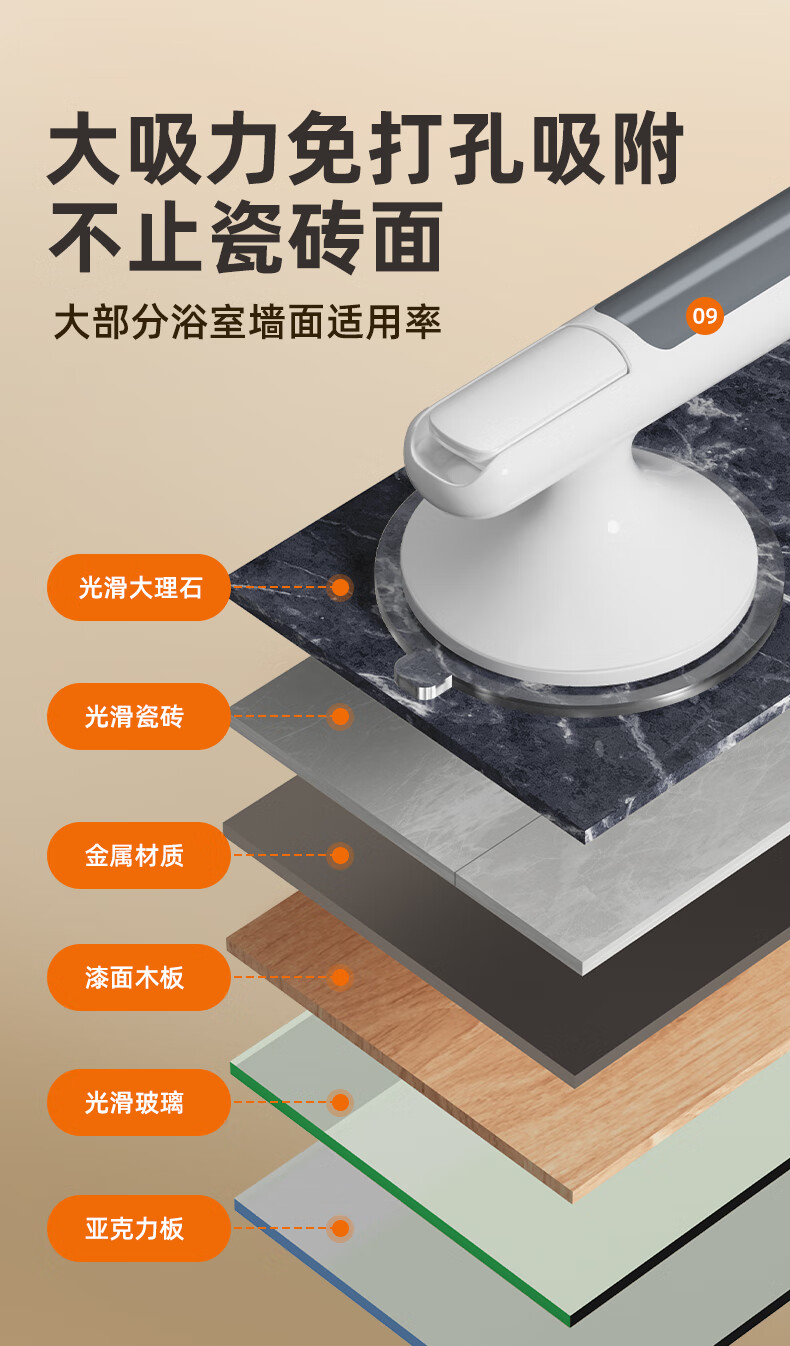 大吸力免打孔吸附
不止瓷砖面

大部分浴室墙面适用率

09

光滑大理石

光滑瓷砖

金属材质

漆面木板

光滑玻璃

亚克力板