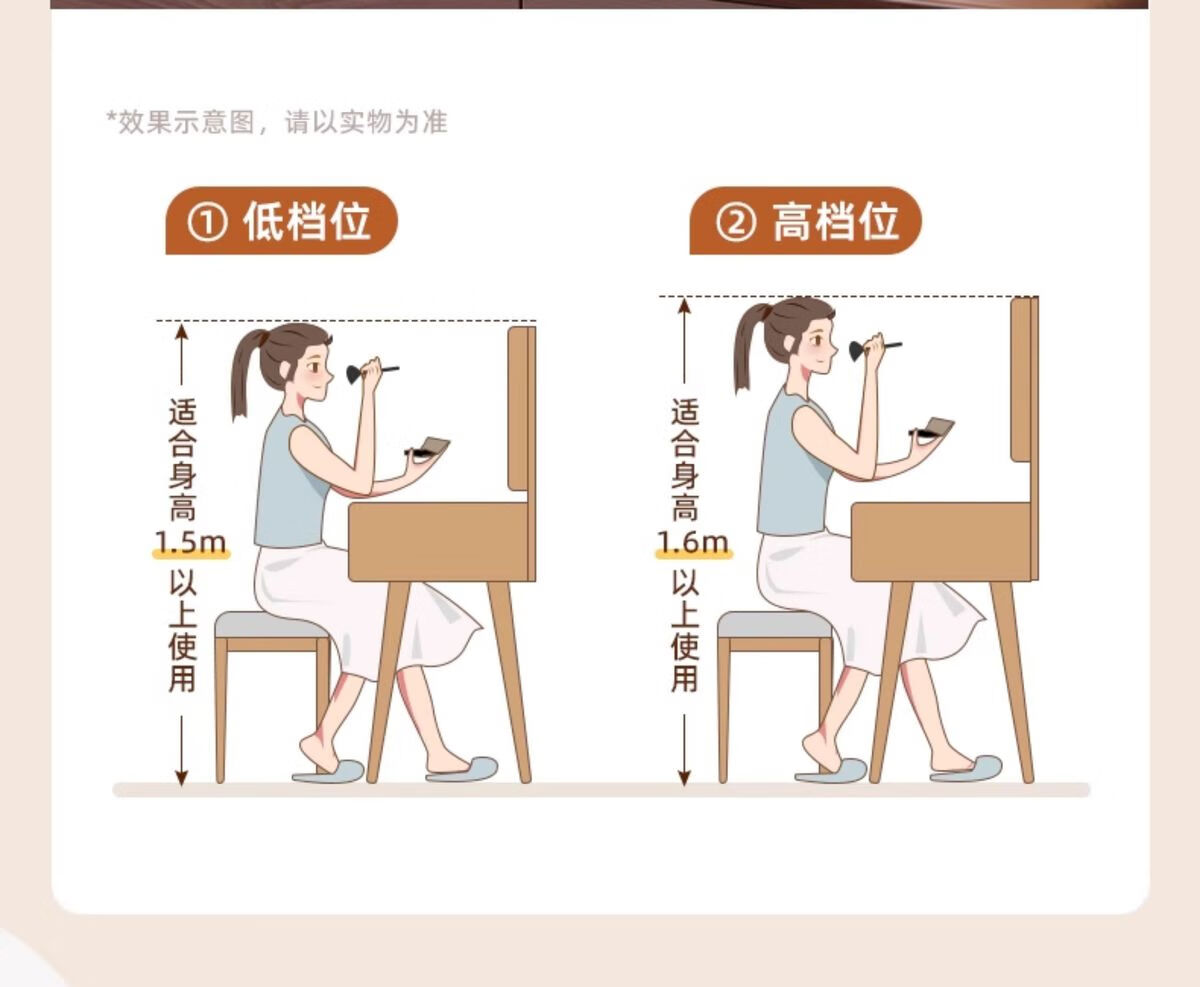 *效果示意图，请以实物为准

① 低档位

适合身高1.5m以上使用

② 高档位

适合身高1.6m以上使用