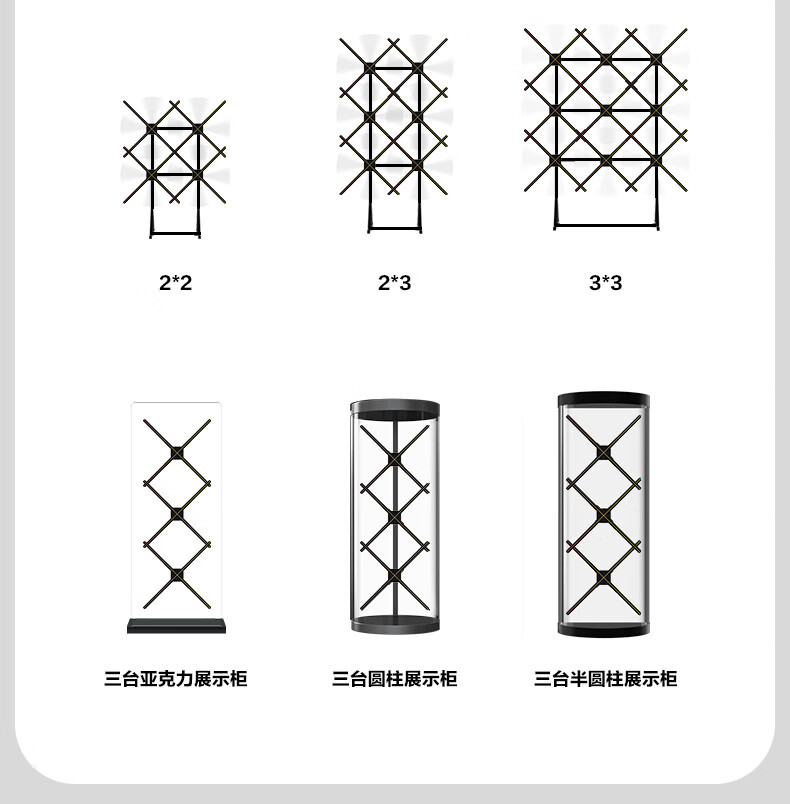 2*2

2*3

3*3

三台亚克力展示柜

三台圆柱展示柜

三台半圆柱展示柜