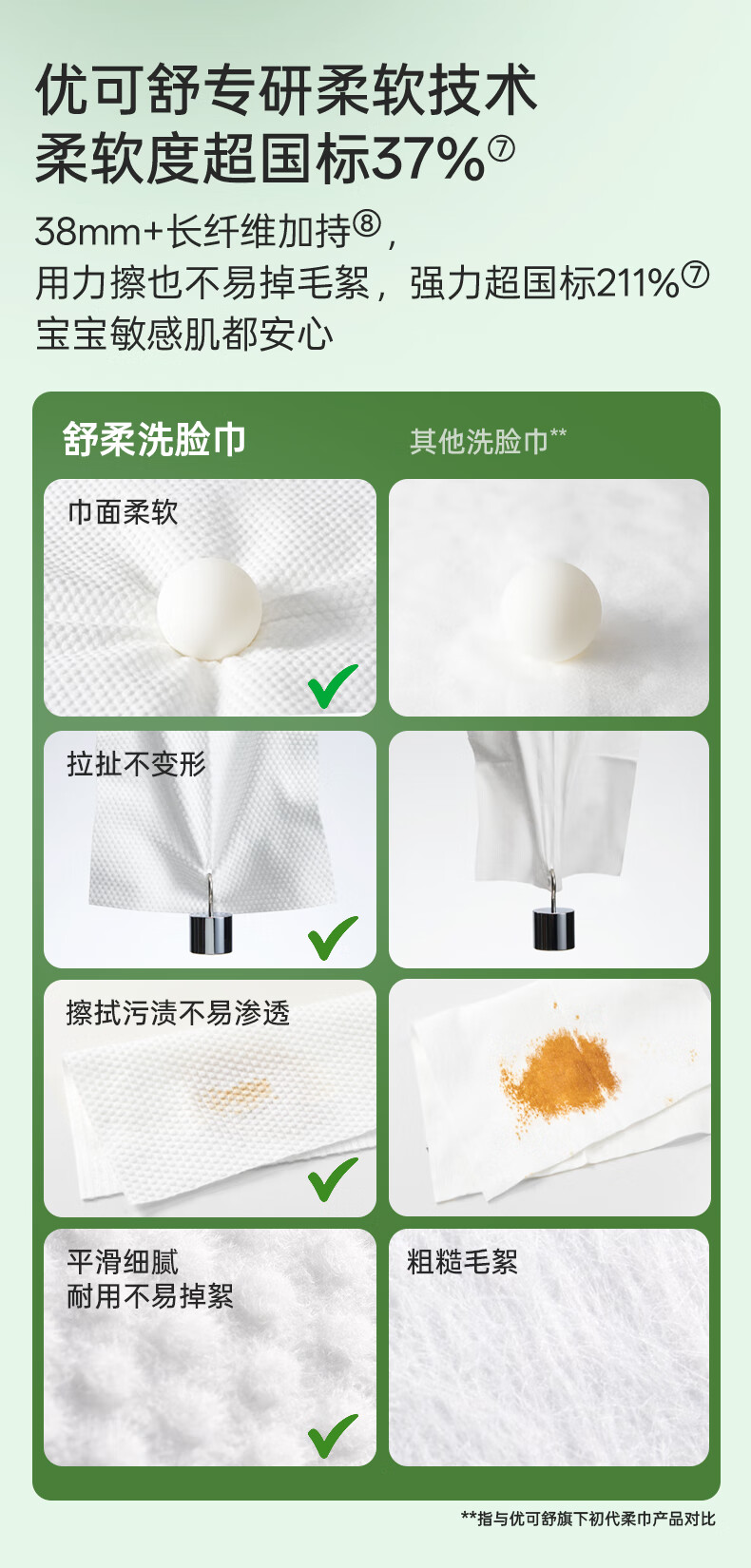 优可舒专研柔软技术
柔软度超国标37%⑦

38mm+长纤维加持⑧，
用力擦也不易掉毛絮，强力超国标211%⑦
宝宝敏感肌都安心

舒柔洗脸巾

其他洗脸巾**

巾面柔软

拉扯不变形

擦拭污渍不易渗透

平滑细腻
耐用不易掉絮

粗糙毛絮

**指与优可舒旗下初代柔巾产品对比