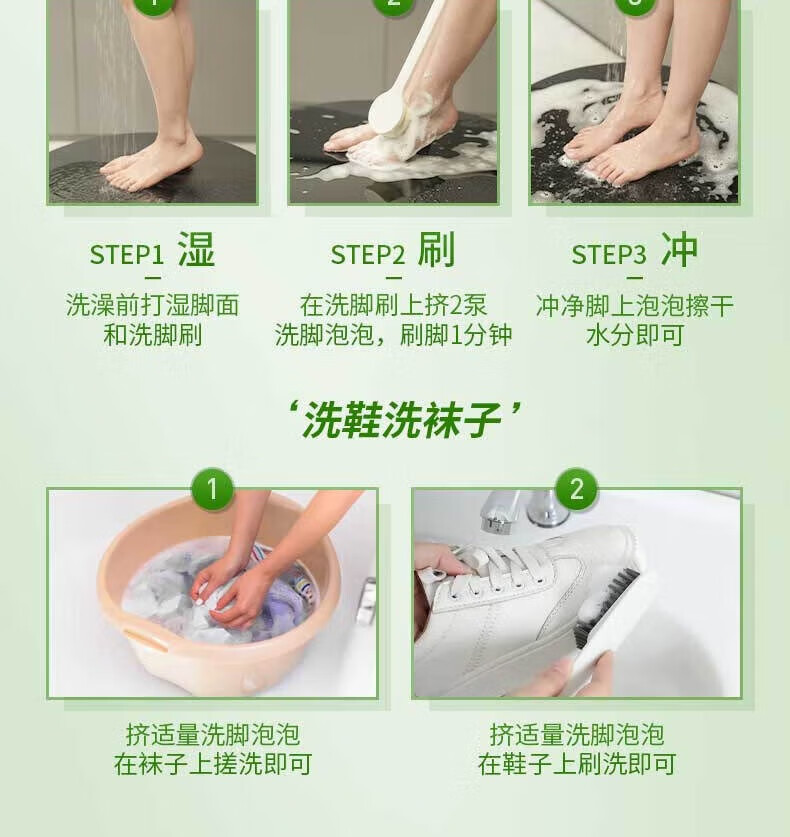 STEP1 湿
洗澡前打湿脚面和洗脚刷

STEP2 刷
在洗脚刷上挤2泵洗脚泡泡，刷脚1分钟

STEP3 冲
冲净脚上泡泡擦干水分即可

‘洗鞋洗袜子’

1

挤适量洗脚泡泡在袜子上搓洗即可

2

挤适量洗脚泡泡在鞋子上刷洗即可