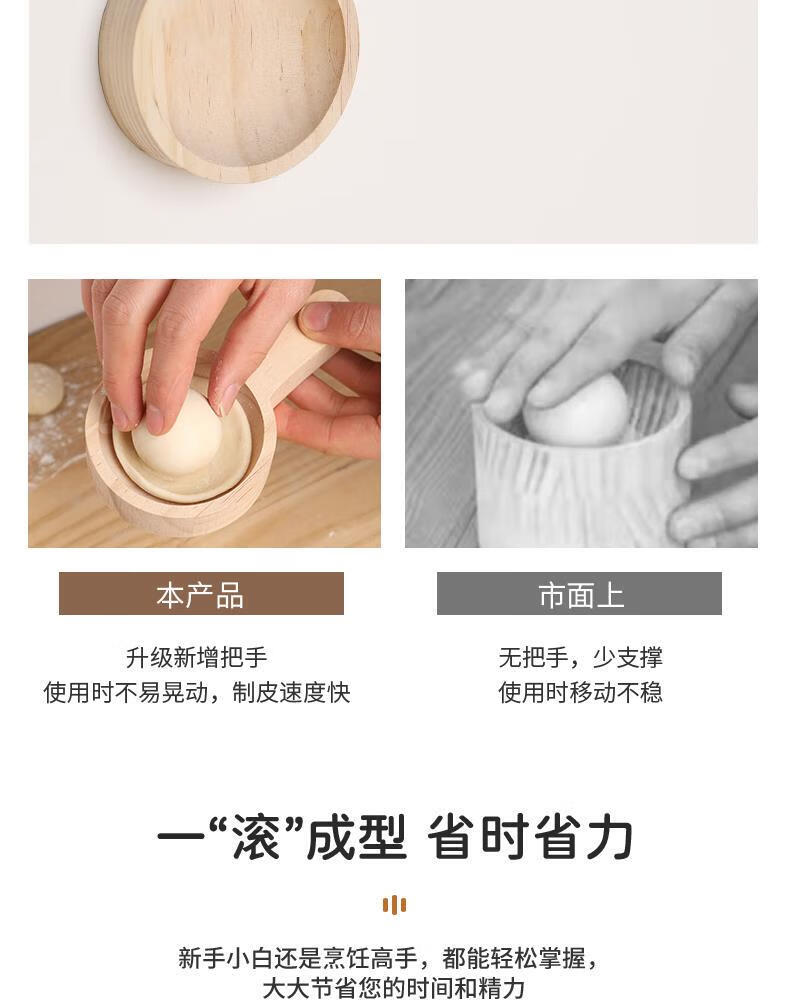 本产品

升级新增把手
使用时不易晃动，制皮速度快

市面上

无把手，少支撑
使用时移动不稳

一“滚”成型 省时省力

新手小白还是烹饪高手，都能轻松掌握，
大大节省您的时间和精力